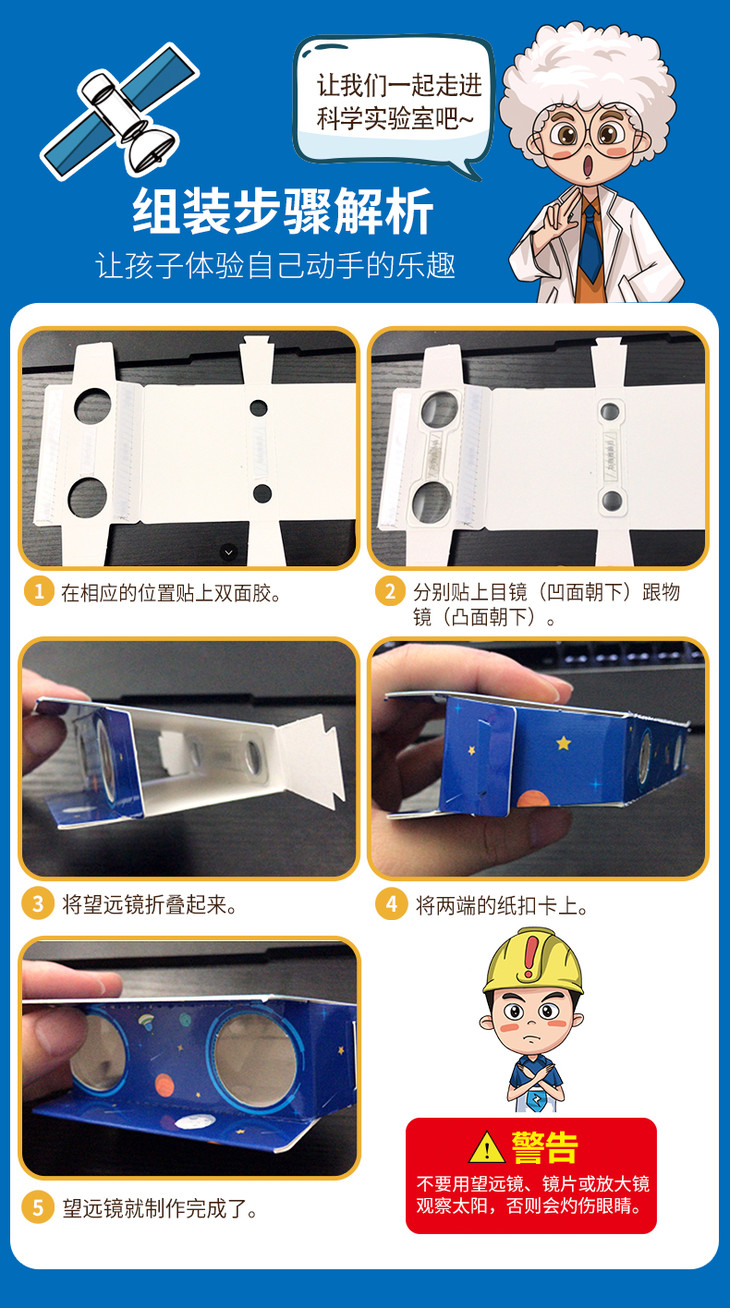 让我们一起走进科学实验室吧~

组装步骤解析

让孩子体验自己动手的乐趣

1 在相应的位置贴上双面胶。

2 分别贴上目镜（凹面朝下）跟物镜（凸面朝下）。

3 将望远镜折叠起来。

4 将两端的纸扣卡上。

5 望远镜就制作完成了。

警告

不要用望远镜、镜片或放大镜观察太阳，否则会灼伤眼睛。