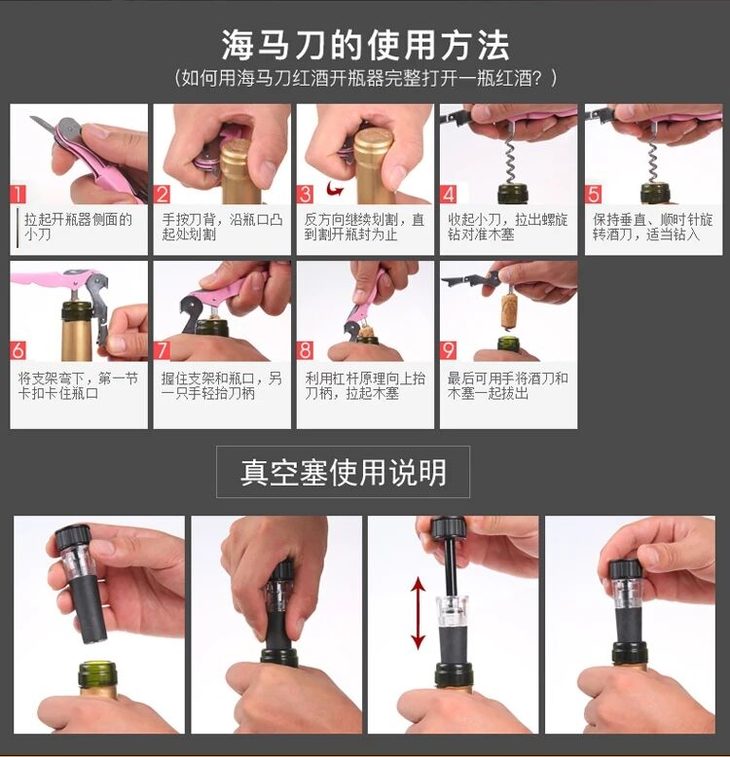 海马刀的使用方法

（如何用海马刀红酒开瓶器完整打开一瓶红酒？）

1 拉起开瓶器侧面的小刀

2 手按刀背，沿瓶口凸起处划割

3 反方向继续划割，直到割开瓶封为止

4 收起小刀，拉出螺旋钻对准木塞

5 保持垂直、顺时针旋转酒刀，适当钻入

6 将支架弯下，第一节卡扣卡住瓶口

7 握住支架和瓶口，另一只手轻抬刀柄

8 利用杠杆原理向上抬刀柄，拉起木塞

9 最后可用手将酒刀和木塞一起拔出

真空塞使用说明