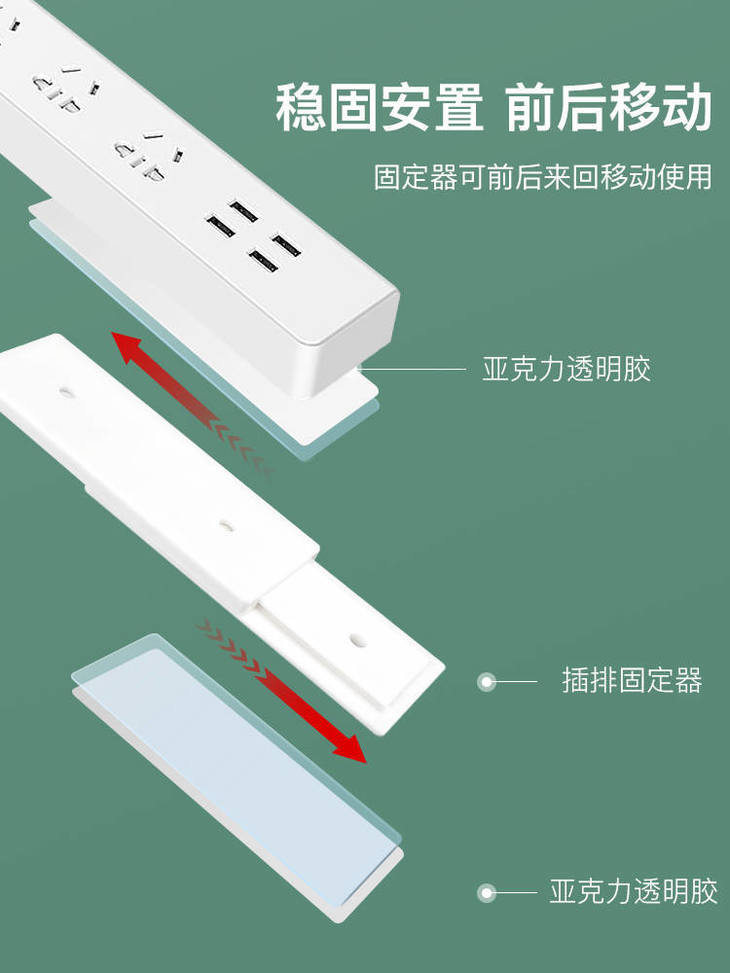 稳固安置 前后移动

固定器可前后来回移动使用

亚克力透明胶

插排固定器

亚克力透明胶