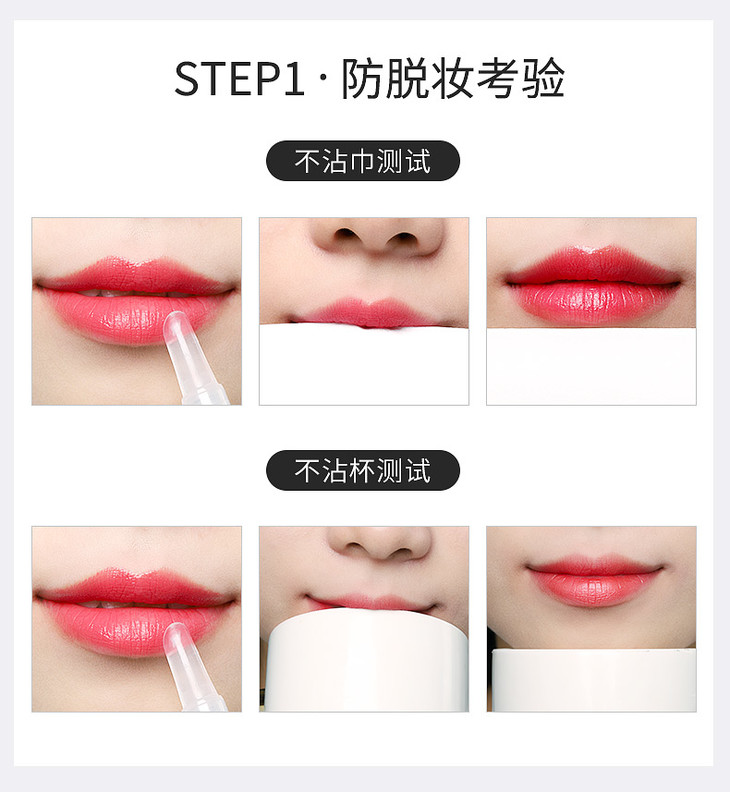 STEP1 · 防脱妆考验

不沾巾测试

不沾杯测试