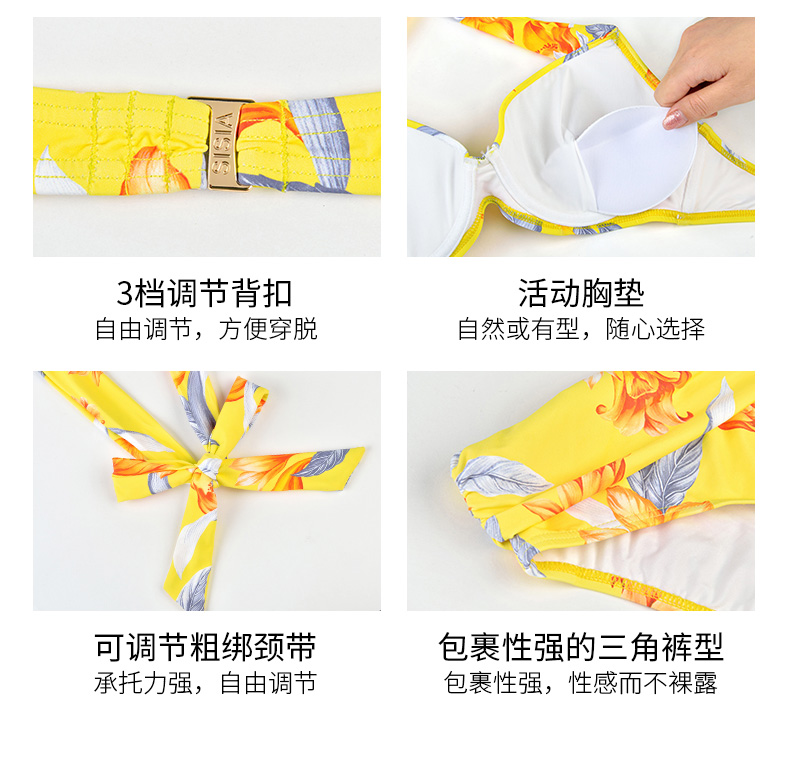 SISIA

3档调节背扣
自由调节，方便穿脱

活动胸垫
自然或有型，随心选择

可调节粗绑颈带
承托力强，自由调节

包裹性强的三角裤型
包裹性强，性感而不裸露