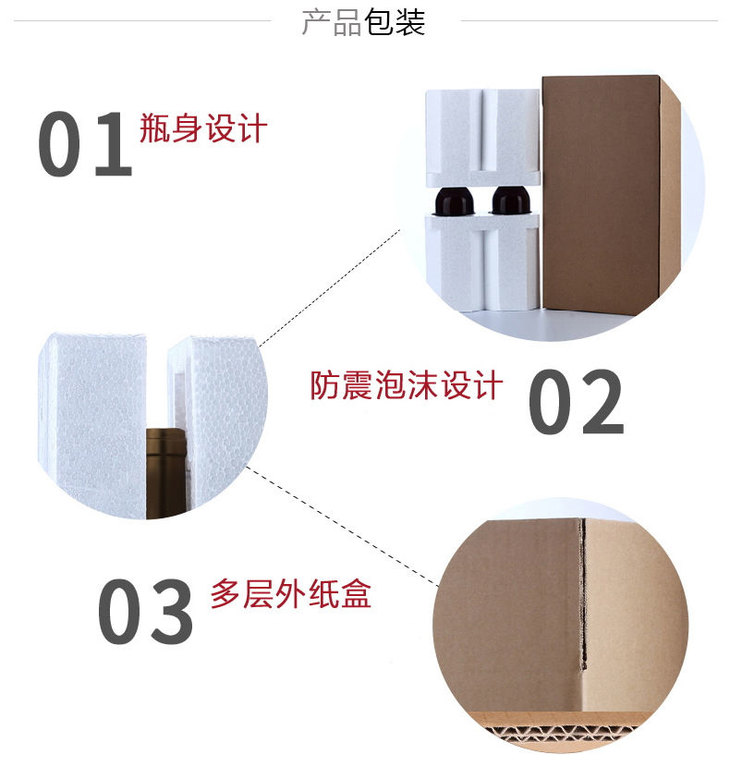 产品包装

01 瓶身设计

防震泡沫设计 02

03 多层外纸盒