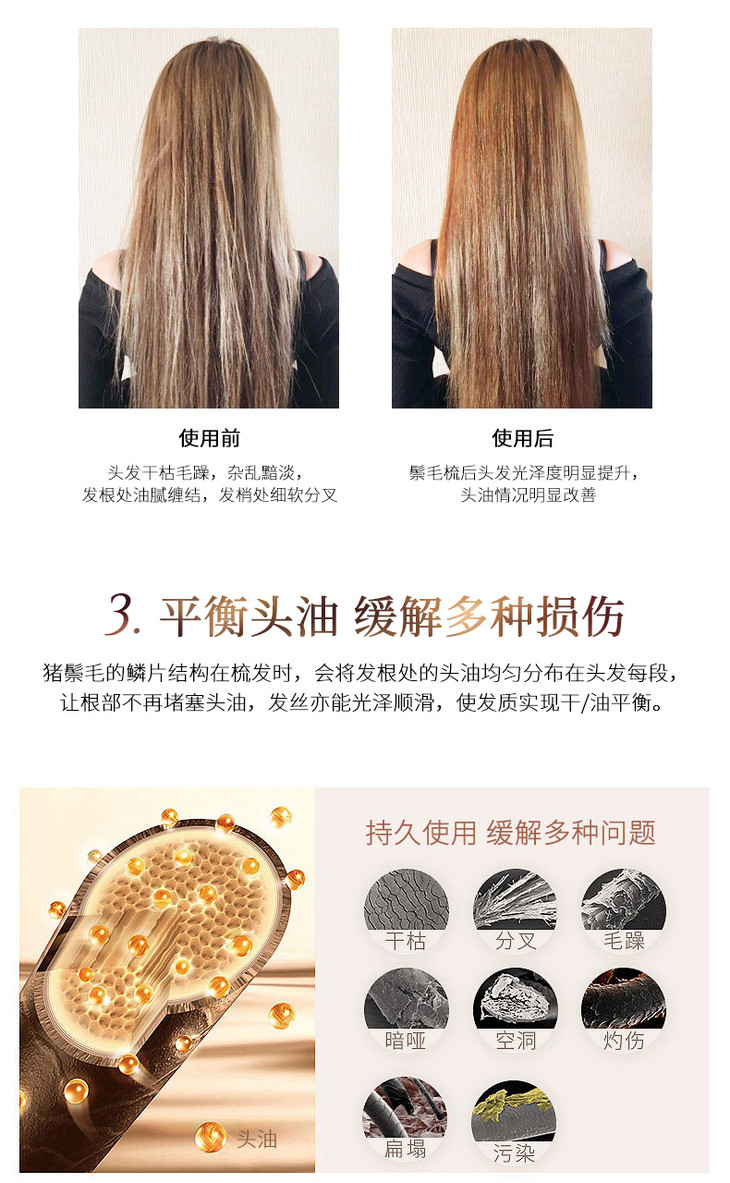 使用前

头发干枯毛躁，杂乱黯淡，
发根处油腻缠结，发梢处细软分叉

使用后

鬃毛梳后头发光泽度明显提升，
头油情况明显改善

3. 平衡头油 缓解多种损伤

猪鬃毛的鳞片结构在梳发时，会将发根处的头油均匀分布在头发每段，让根部不再堵塞头油，发丝亦能光泽顺滑，使发质实现干/油平衡。

头油

持久使用 缓解多种问题

干枯
分叉
毛躁
暗哑
空洞
灼伤
扁塌
污染