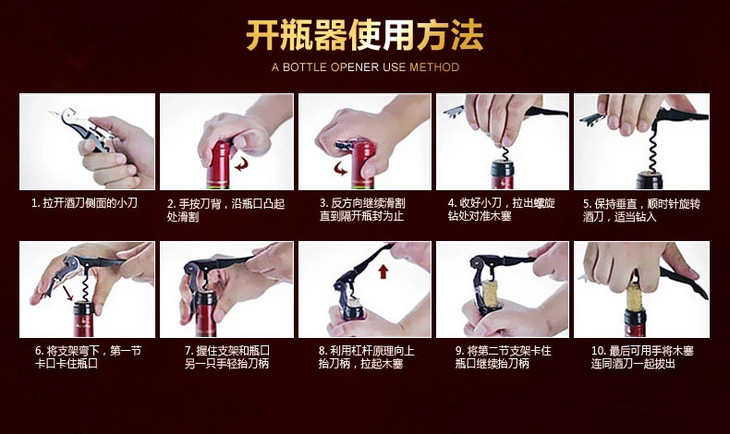 开瓶器使用方法

A BOTTLE OPENER USE METHOD

1. 拉开酒刀侧面的小刀

2. 手按刀背，沿瓶口凸起处滑割

3. 反方向继续滑割直到隔开瓶封为止

4. 收好小刀，拉出螺旋钻处对准木塞

5. 保持垂直，顺时针旋转酒刀，适当钻入

6. 将支架弯下，第一节卡口卡住瓶口

7. 握住支架和瓶口另一只手轻抬刀柄

8. 利用杠杆原理向上抬刀柄，拉起木塞

9. 将第二节支架卡住瓶口继续抬刀柄

10. 最后可用手将木塞连同酒刀一起拔出