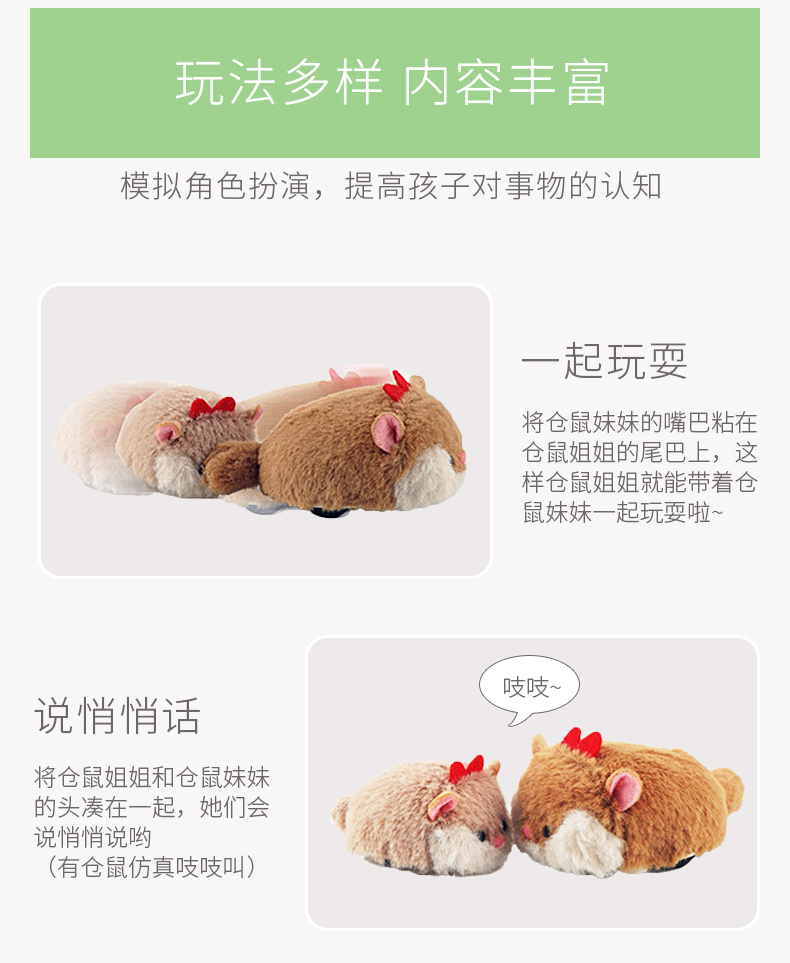 玩法多样 内容丰富

模拟角色扮演，提高孩子对事物的认知

一起玩耍

将仓鼠妹妹的嘴巴粘在仓鼠姐姐的尾巴上，这样仓鼠姐姐就能带着仓鼠妹妹一起玩耍啦~

吱吱~

说悄悄话

将仓鼠姐姐和仓鼠妹妹的头凑在一起，她们会说悄悄说哟
（有仓鼠仿真吱吱叫）