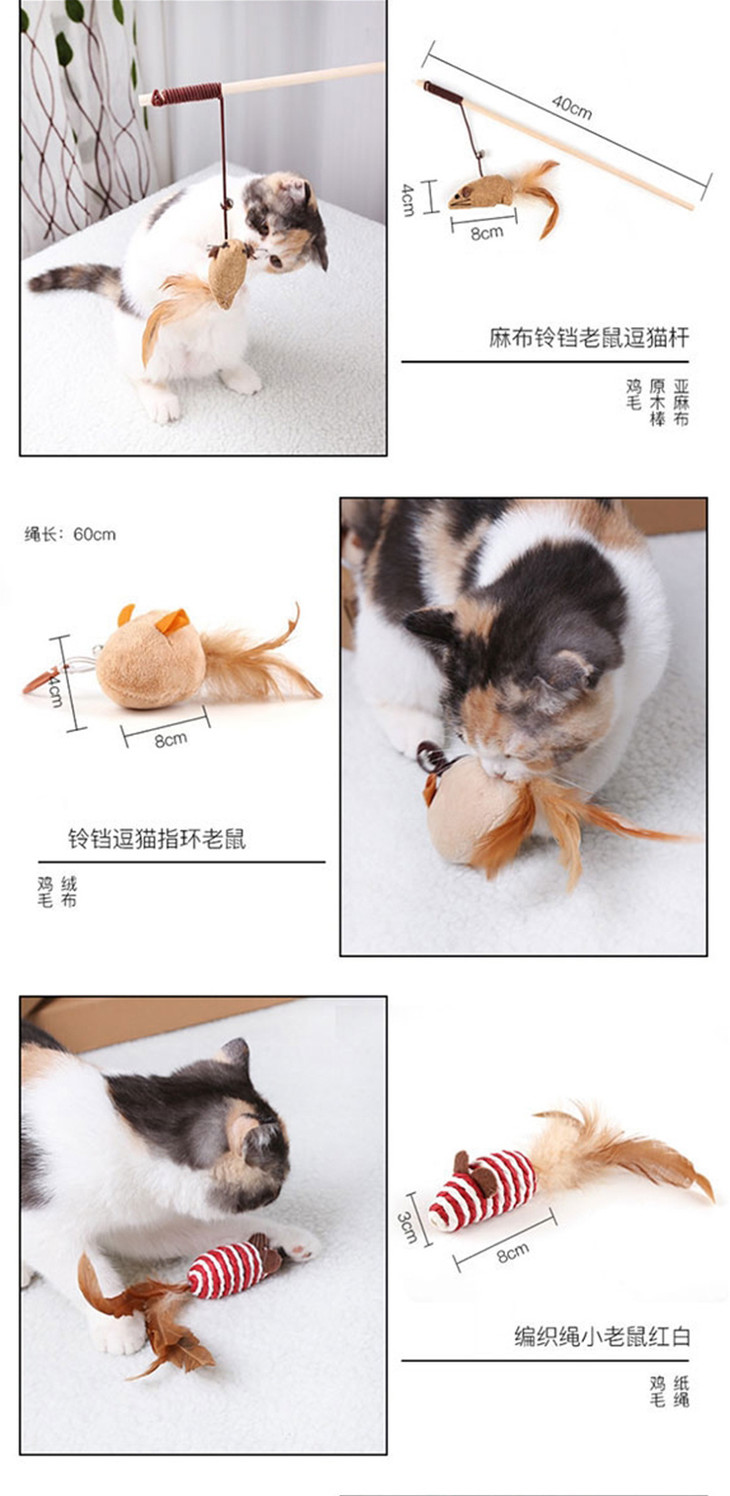 40cm

4cm

8cm

麻布铃铛老鼠逗猫杆

鸡毛 原木棒 亚麻布

绳长：60cm

4cm

8cm

铃铛逗猫指环老鼠

鸡毛 绒布

3cm

8cm

编织绳小老鼠红白

鸡毛 纸绳