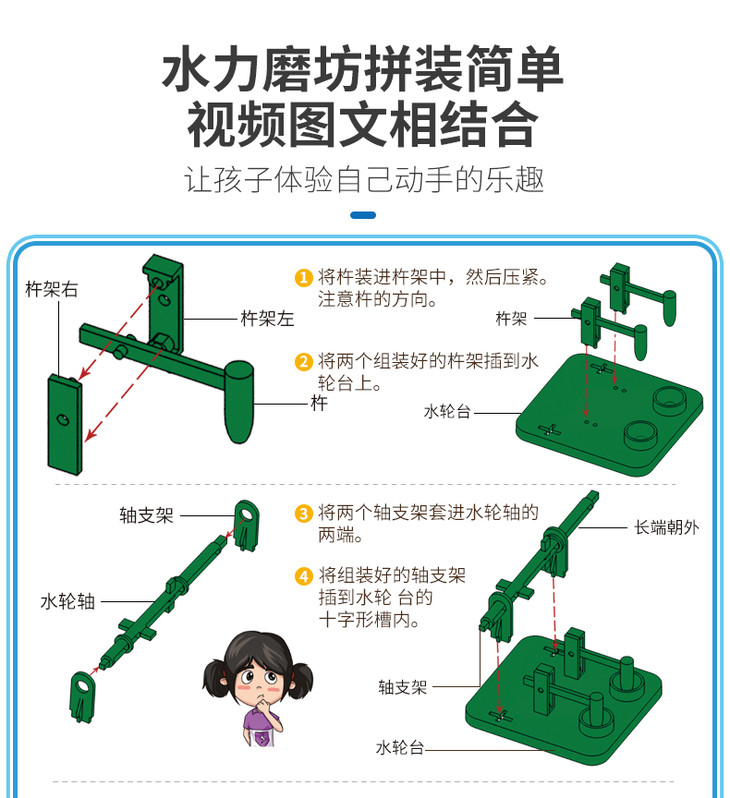 水力磨坊拼装简单
视频图文相结合

让孩子体验自己动手的乐趣

杵架右

杵架左

杵

1 将杵装进杵架中，然后压紧。注意杵的方向。

2 将两个组装好的杵架插到水轮台上。

杵架

水轮台

轴支架

水轮轴

3 将两个轴支架套进水轮轴的两端。

4 将组装好的轴支架插到水轮 台的十字形槽内。

长端朝外

轴支架

水轮台