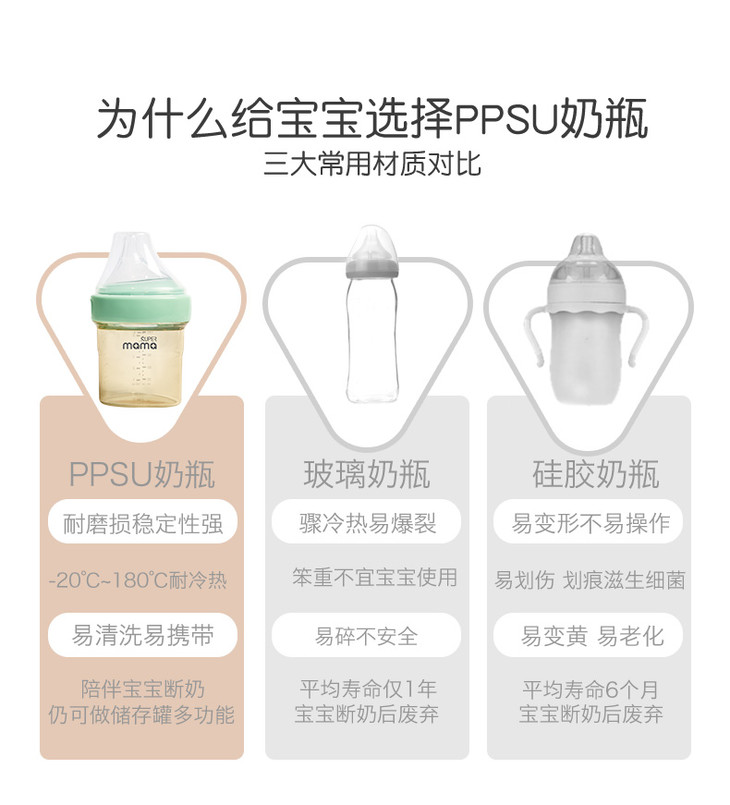 为什么给宝宝选择PPSU奶瓶
三大常用材质对比

SUPER
mama

PPSU奶瓶
耐磨损稳定性强
-20℃~180℃耐冷热
易清洗易携带
陪伴宝宝断奶
仍可做储存罐多功能

玻璃奶瓶
骤冷热易爆裂
笨重不宜宝宝使用
易碎不安全
平均寿命仅1年
宝宝断奶后废弃

硅胶奶瓶
易变形不易操作
易划伤 划痕滋生细菌
易变黄 易老化
平均寿命6个月
宝宝断奶后废弃