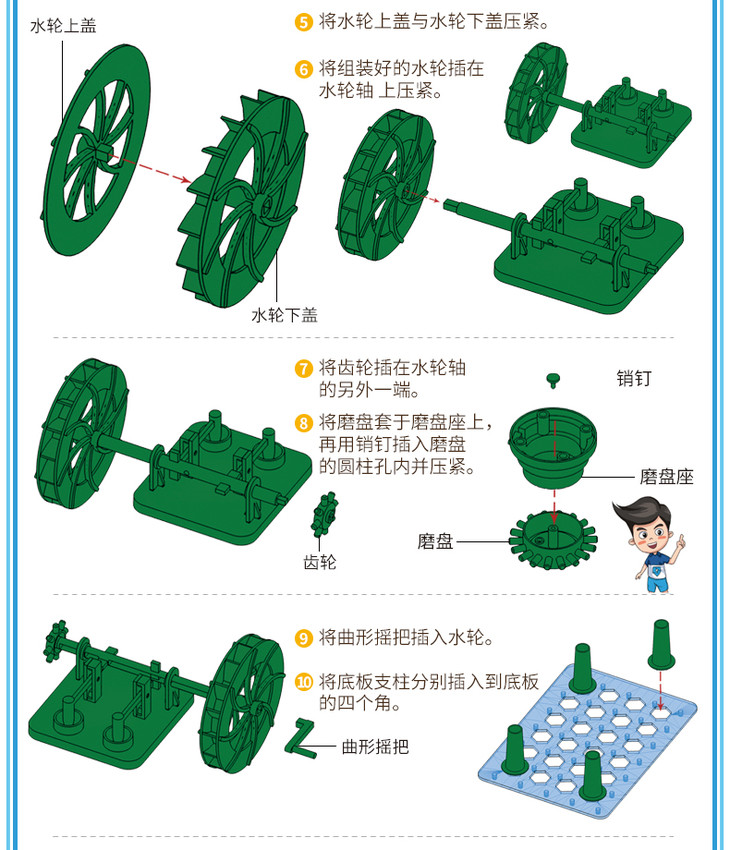 水轮上盖

5 将水轮上盖与水轮下盖压紧。

6 将组装好的水轮插在水轮轴 上压紧。

水轮下盖

7 将齿轮插在水轮轴的另外一端。

8 将磨盘套于磨盘座上，再用销钉插入磨盘的圆柱孔内并压紧。

销钉

磨盘座

磨盘

齿轮

9 将曲形摇把插入水轮。

10 将底板支柱分别插入到底板的四个角。

曲形摇把