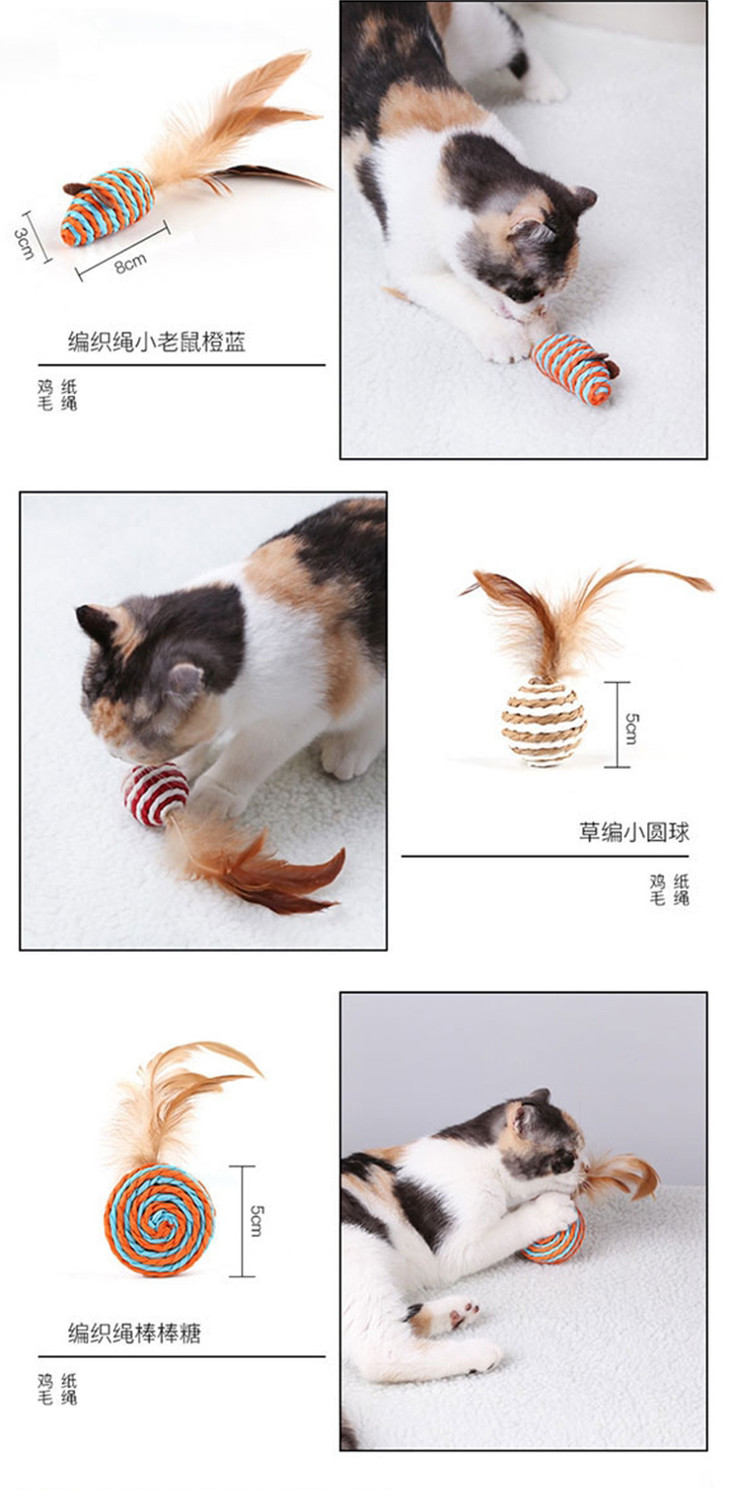 3cm
8cm
编织绳小老鼠橙蓝
鸡毛 纸绳

5cm
草编小圆球
鸡毛 纸绳

5cm
编织绳棒棒糖
鸡毛 纸绳