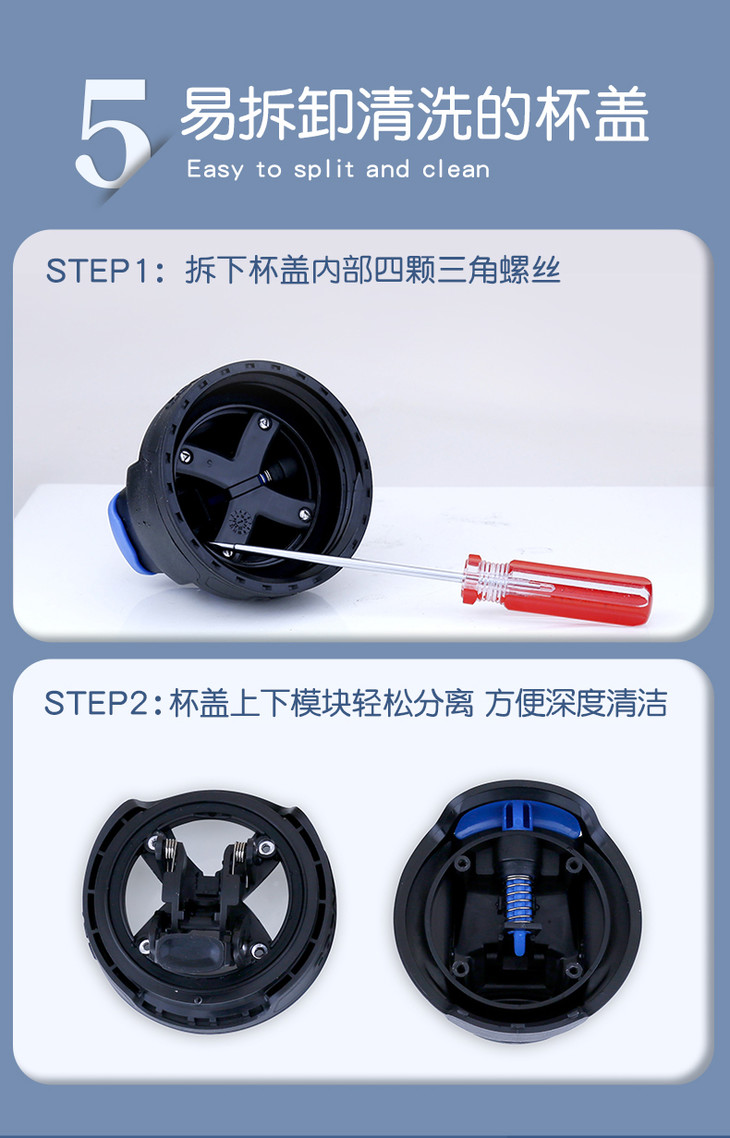 5 易拆卸清洗的杯盖
Easy to split and clean

STEP1：拆下杯盖内部四颗三角螺丝

STEP2：杯盖上下模块轻松分离 方便深度清洁