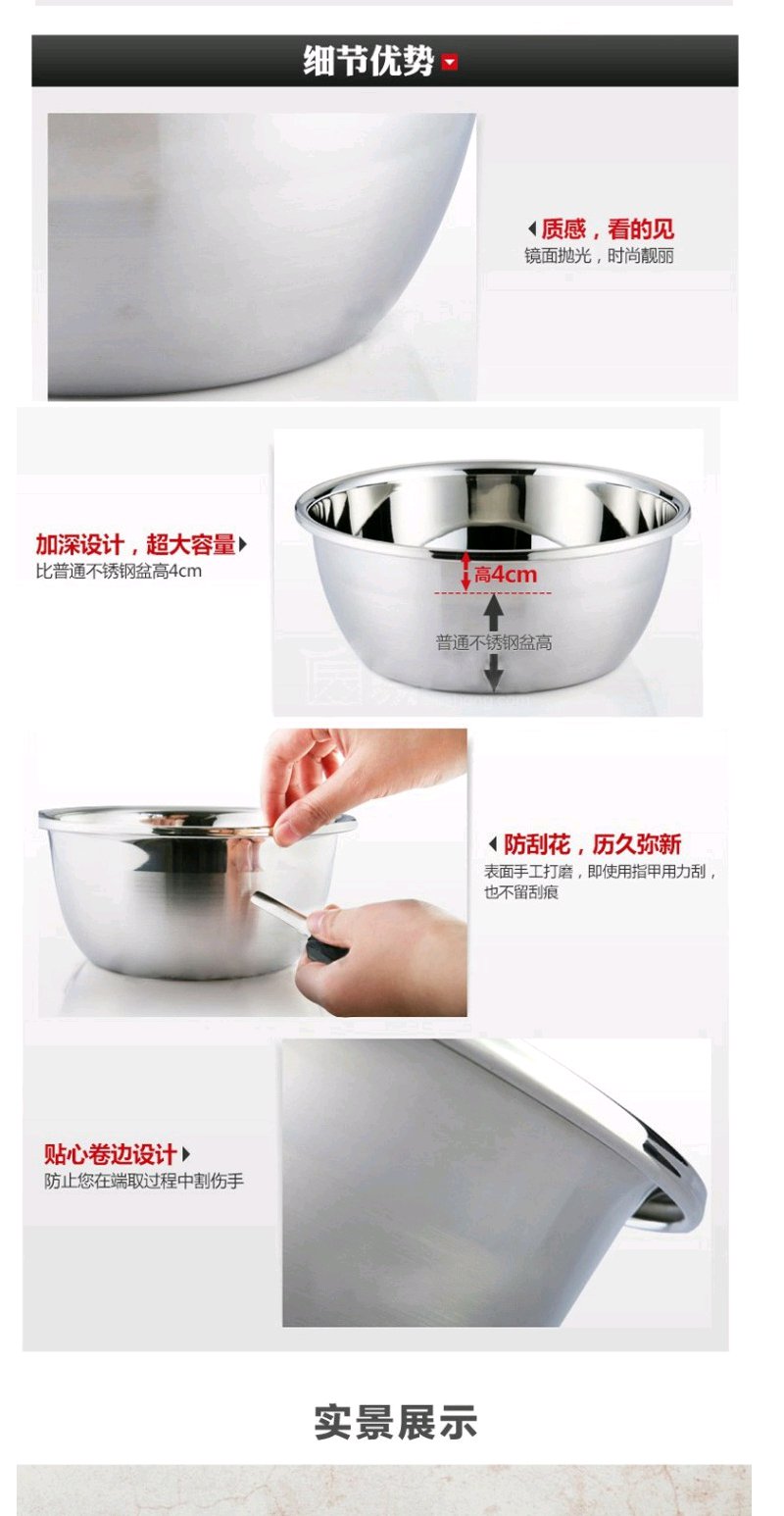 细节优势

质感，看的见
镜面抛光，时尚靓丽

加深设计，超大容量
比普通不锈钢盆高4cm

高4cm
普通不锈钢盆高

防刮花，历久弥新
表面手工打磨，即使用指甲用力刮，也不留刮痕

贴心卷边设计
防止您在端取过程中割伤手

实景展示