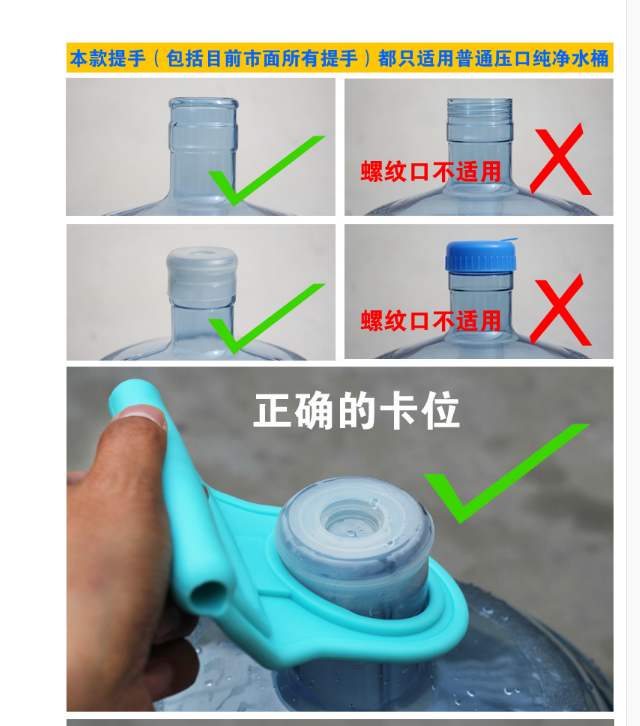 本款提手（包括目前市面所有提手）都只适用普通压口纯净水桶

螺纹口不适用

螺纹口不适用

正确的卡位