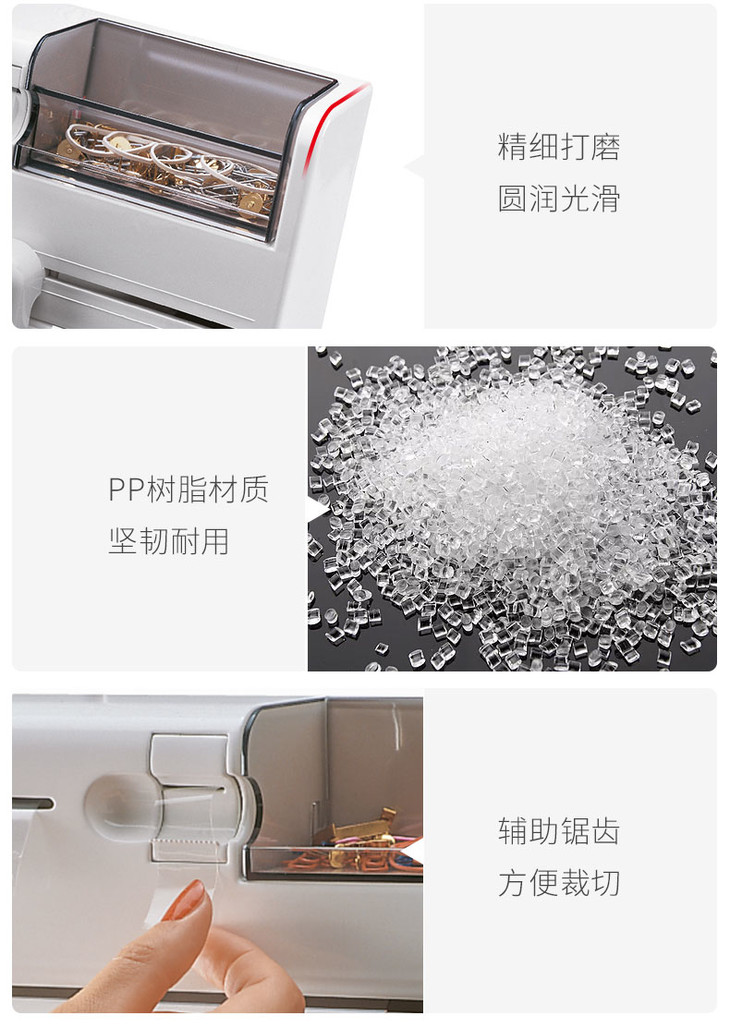 精细打磨
圆润光滑

PP树脂材质
坚韧耐用

辅助锯齿
方便裁切