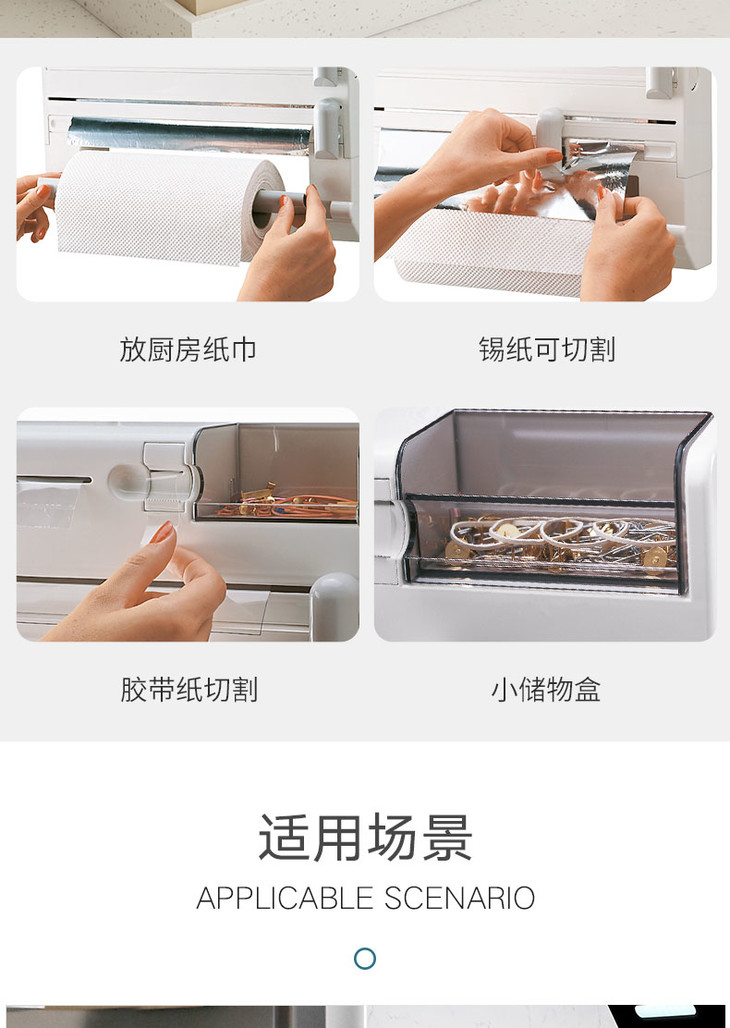 放厨房纸巾

锡纸可切割

胶带纸切割

小储物盒

适用场景

APPLICABLE SCENARIO