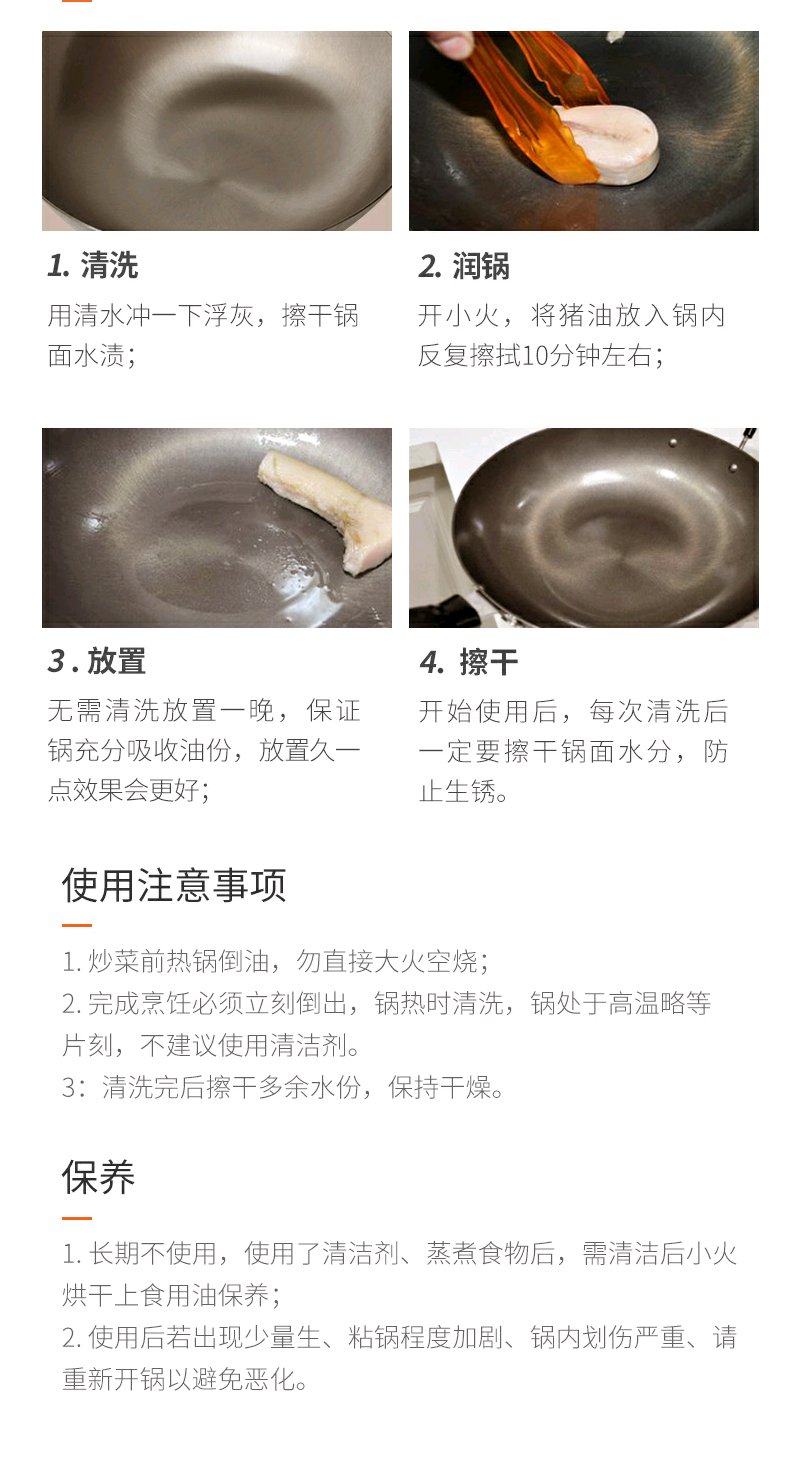 1. 清洗

用清水冲一下浮灰，擦干锅面水渍；

2. 润锅

开小火，将猪油放入锅内反复擦拭10分钟左右；

3 . 放置

无需清洗放置一晚，保证锅充分吸收油份，放置久一点效果会更好；

4. 擦干

开始使用后，每次清洗后一定要擦干锅面水分，防止生锈。

使用注意事项

1. 炒菜前热锅倒油，勿直接大火空烧；
2. 完成烹饪必须立刻倒出，锅热时清洗，锅处于高温略等片刻，不建议使用清洁剂。
3：清洗完后擦干多余水份，保持干燥。

保养

1. 长期不使用，使用了清洁剂、蒸煮食物后，需清洁后小火烘干上食用油保养；
2. 使用后若出现少量生、粘锅程度加剧、锅内划伤严重、请重新开锅以避免恶化。