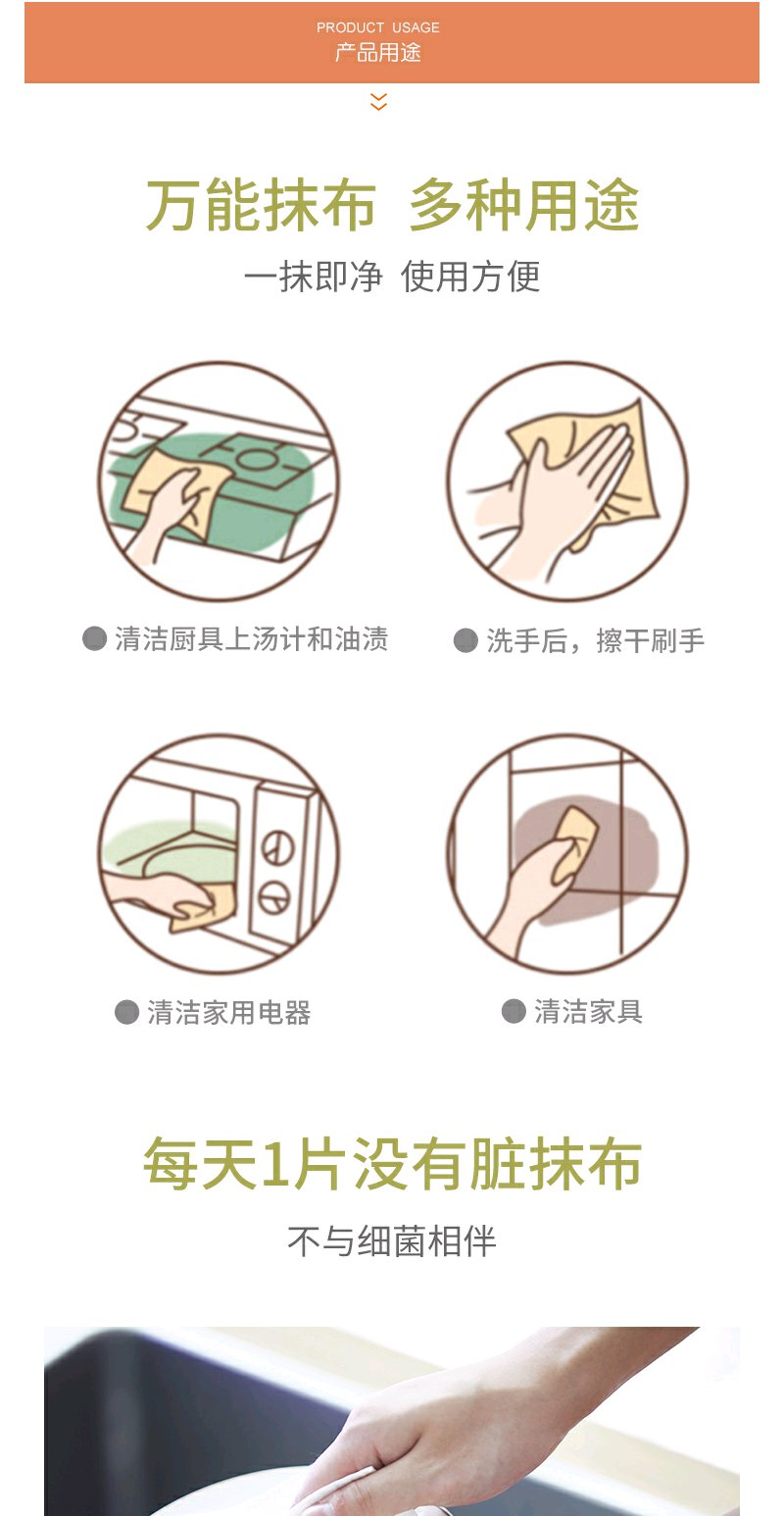 PRODUCT USAGE
产品用途

万能抹布 多种用途
一抹即净 使用方便

清洁厨具上汤计和油渍

洗手后，擦干刷手

清洁家用电器

清洁家具

每天1片没有脏抹布
不与细菌相伴