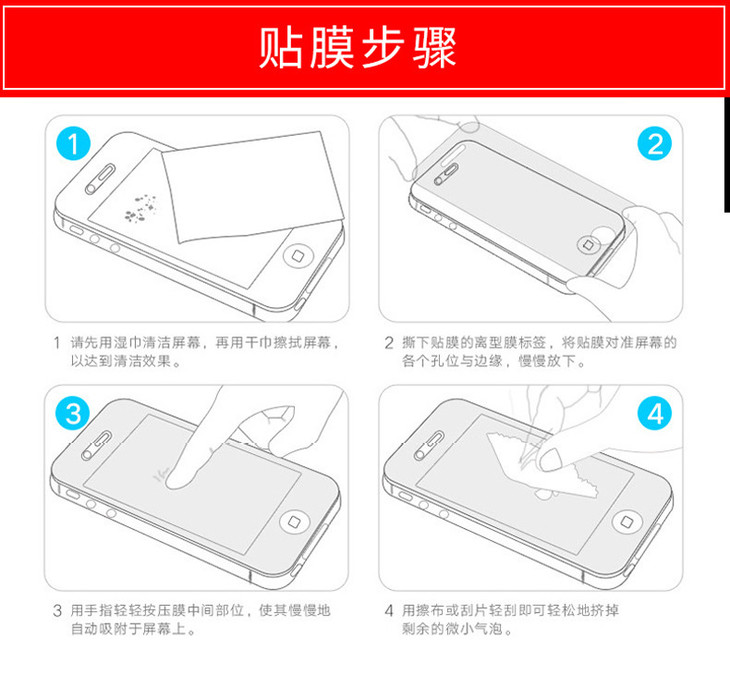 贴膜步骤

1

2

1 请先用湿巾清洁屏幕，再用干巾擦拭屏幕，以达到清洁效果。

2 撕下贴膜的离型膜标签，将贴膜对准屏幕的各个孔位与边缘，慢慢放下。

3

4

3 用手指轻轻按压膜中间部位，使其慢慢地自动吸附于屏幕上。

4 用擦布或刮片轻刮即可轻松地挤掉剩余的微小气泡。