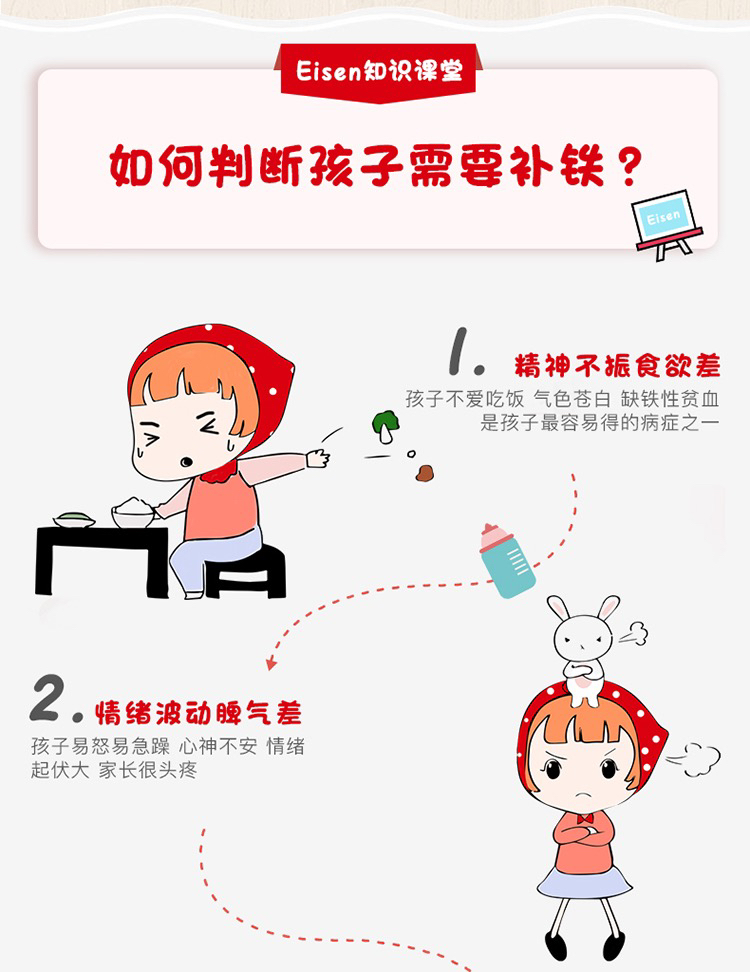 Eisen知识课堂

如何判断孩子需要补铁？

Eisen

1. 精神不振食欲差

孩子不爱吃饭 气色苍白 缺铁性贫血是孩子最容易得的病症之一

2. 情绪波动脾气差

孩子易怒易急躁 心神不安 情绪起伏大 家长很头疼