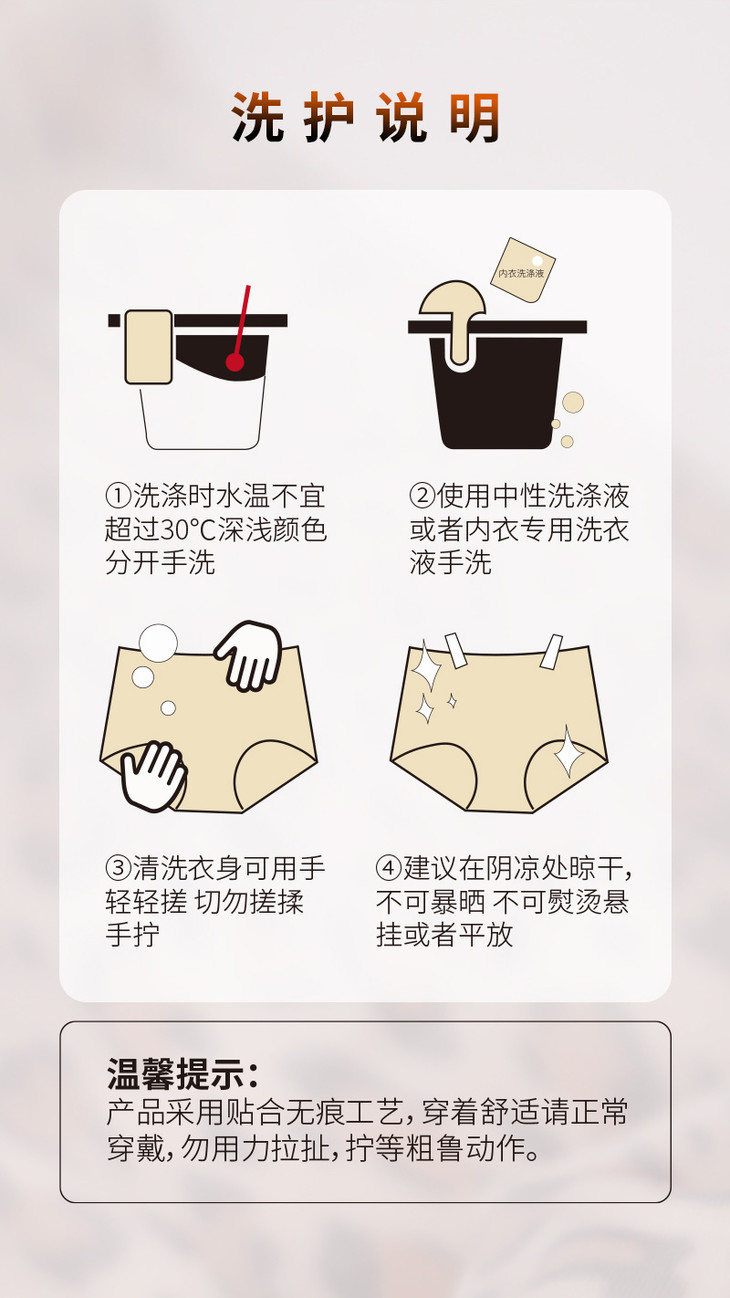 洗护说明

内衣洗涤液

①洗涤时水温不宜超过30℃深浅颜色分开手洗

②使用中性洗涤液或者内衣专用洗衣液手洗

③清洗衣身可用手轻轻搓 切勿搓揉手拧

④建议在阴凉处晾干，不可暴晒 不可熨烫悬挂或者平放

温馨提示：
产品采用贴合无痕工艺，穿着舒适请正常穿戴，勿用力拉扯，拧等粗鲁动作。