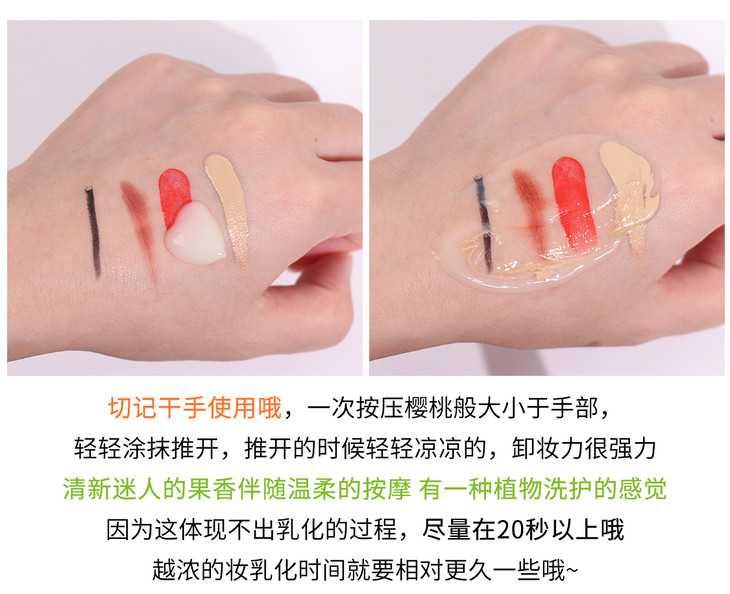 切记干手使用哦，一次按压樱桃般大小于手部，
轻轻涂抹推开，推开的时候轻轻凉凉的，卸妆力很强力
清新迷人的果香伴随温柔的按摩 有一种植物洗护的感觉
因为这体现不出乳化的过程，尽量在20秒以上哦
越浓的妆乳化时间就要相对更久一些哦~