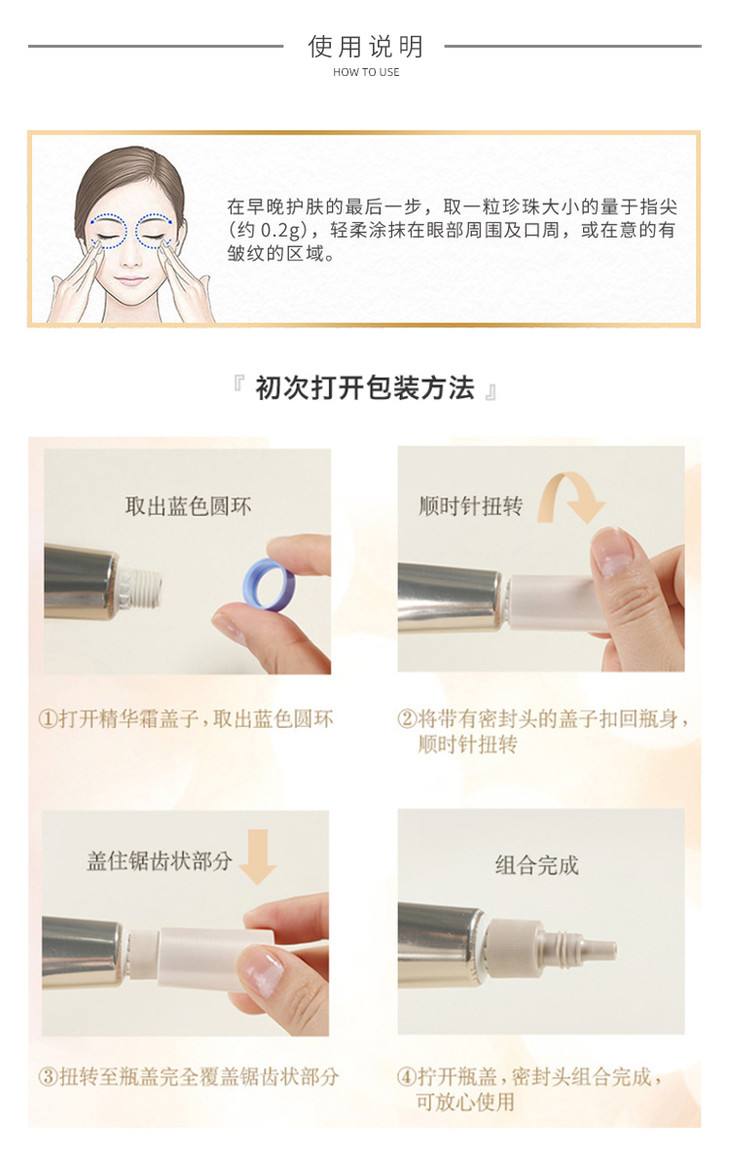 使用说明
HOW TO USE

在早晚护肤的最后一步，取一粒珍珠大小的量于指尖（约 0.2g），轻柔涂抹在眼部周围及口周，或在意的有皱纹的区域。

『 初次打开包装方法 』

取出蓝色圆环

①打开精华霜盖子，取出蓝色圆环

顺时针扭转

②将带有密封头的盖子扣回瓶身，顺时针扭转

盖住锯齿状部分

③扭转至瓶盖完全覆盖锯齿状部分

组合完成

④拧开瓶盖，密封头组合完成，可放心使用