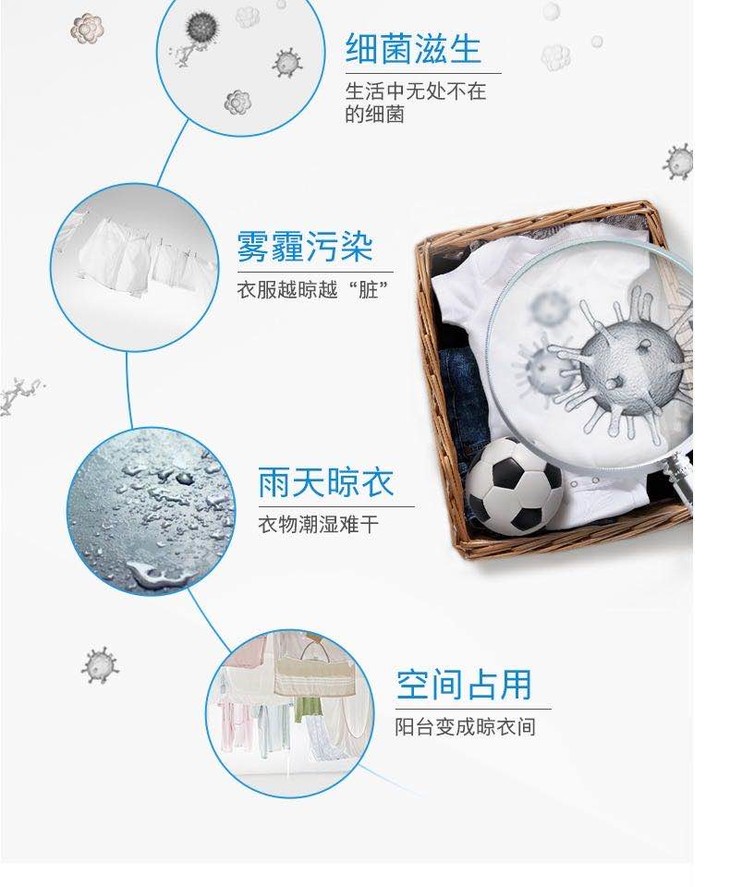 细菌滋生
生活中无处不在的细菌

雾霾污染
衣服越晾越“脏”

雨天晾衣
衣物潮湿难干

空间占用
阳台变成晾衣间