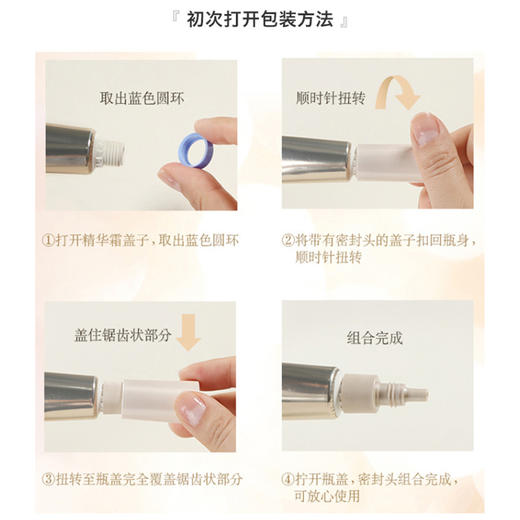 『 初次打开包装方法 』

取出蓝色圆环

①打开精华霜盖子，取出蓝色圆环

顺时针扭转

②将带有密封头的盖子扣回瓶身，顺时针扭转

盖住锯齿状部分

③扭转至瓶盖完全覆盖锯齿状部分

组合完成

④拧开瓶盖，密封头组合完成，可放心使用