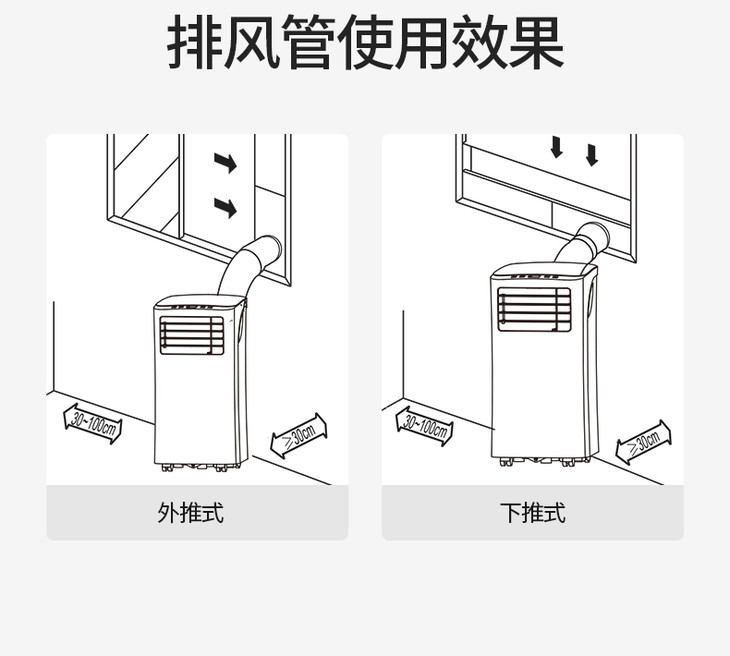 排风管使用效果

30~100cm

≥30cm

外推式

30~100cm

≥30cm

下推式