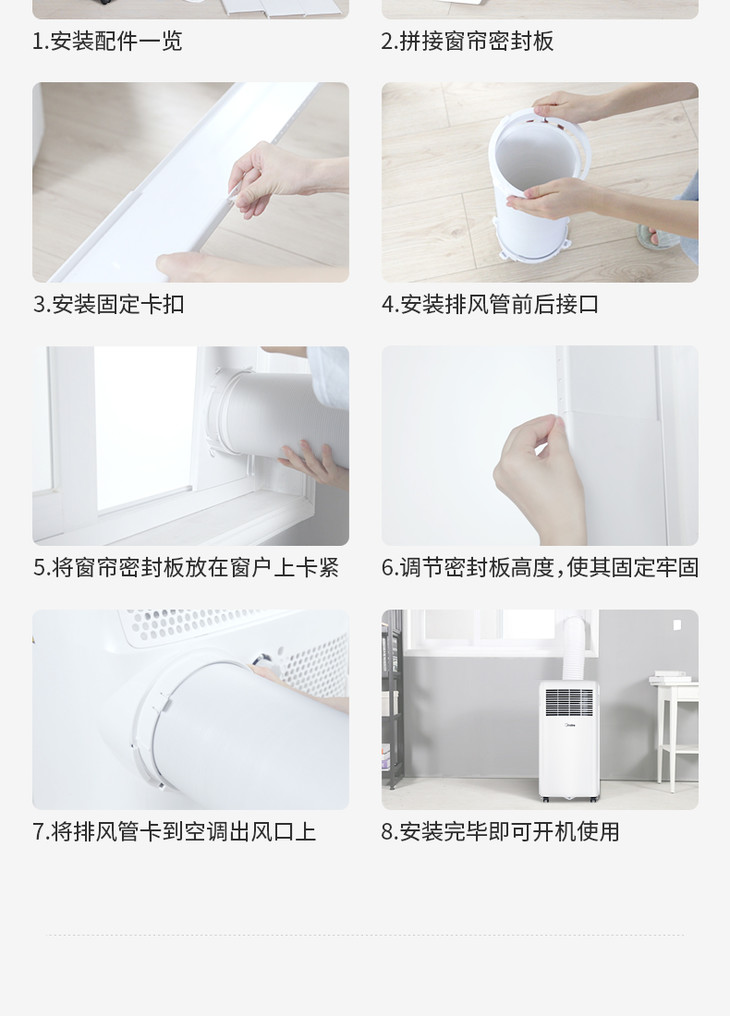 1.安装配件一览

2.拼接窗帘密封板

3.安装固定卡扣

4.安装排风管前后接口

5.将窗帘密封板放在窗户上卡紧

6.调节密封板高度，使其固定牢固

7.将排风管卡到空调出风口上

8.安装完毕即可开机使用