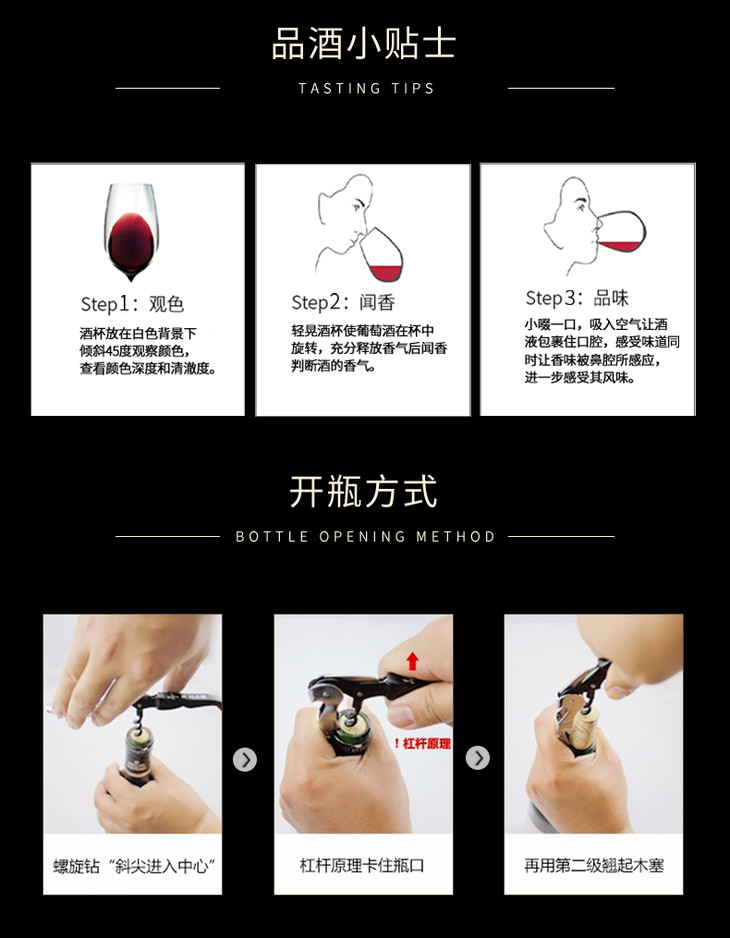 品酒小贴士

TASTING TIPS

Step1：观色

酒杯放在白色背景下倾斜45度观察颜色，查看颜色深度和清澈度。

Step2：闻香

轻晃酒杯使葡萄酒在杯中旋转，充分释放香气后闻香判断酒的香气。

Step3：品味

小啜一口，吸入空气让酒液包裹住口腔，感受味道同时让香味被鼻腔所感应，进一步感受其风味。

开瓶方式

BOTTLE OPENING METHOD

螺旋钻“斜尖进入中心”

！杠杆原理

杠杆原理卡住瓶口

再用第二级翘起木塞