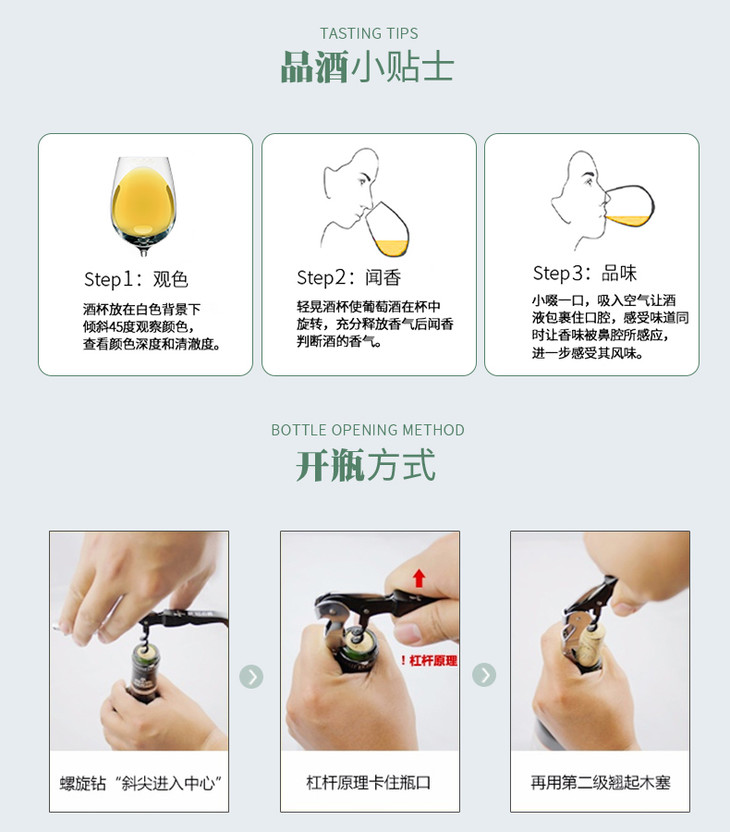 TASTING TIPS
品酒小贴士

Step1：观色
酒杯放在白色背景下倾斜45度观察颜色，查看颜色深度和清澈度。

Step2：闻香
轻晃酒杯使葡萄酒在杯中旋转，充分释放香气后闻香判断酒的香气。

Step3：品味
小啜一口，吸入空气让酒液包裹住口腔，感受味道同时让香味被鼻腔所感应，进一步感受其风味。

BOTTLE OPENING METHOD
开瓶方式

螺旋钻“斜尖进入中心”

！杠杆原理
杠杆原理卡住瓶口

再用第二级翘起木塞