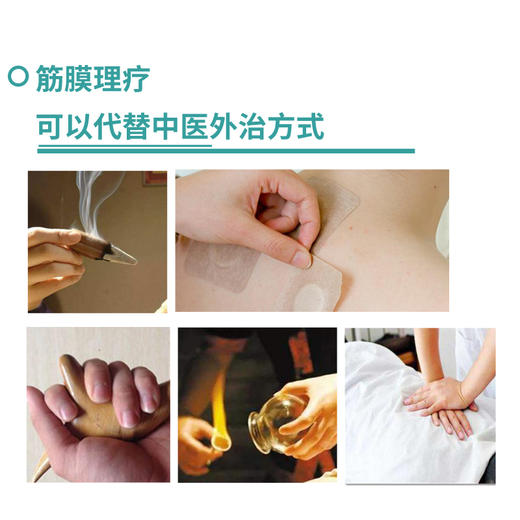 筋膜理疗

可以代替中医外治方式