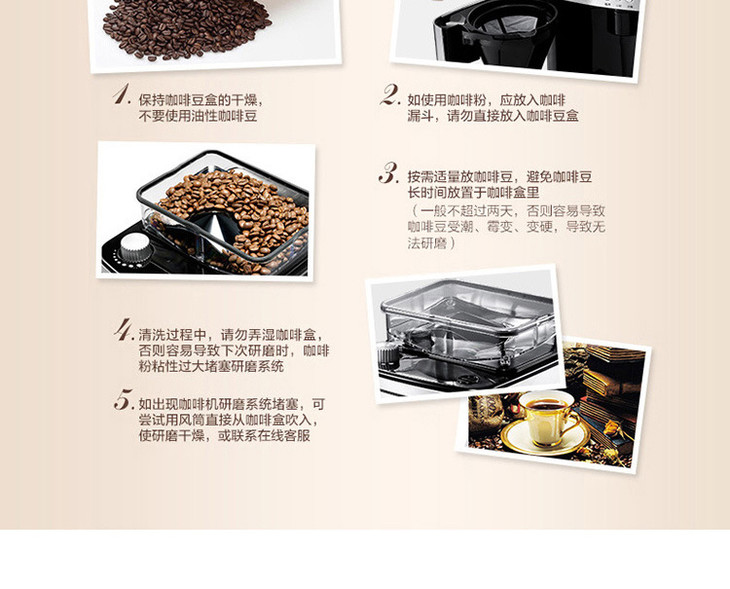 1. 保持咖啡豆盒的干燥，不要使用油性咖啡豆

2. 如使用咖啡粉，应放入咖啡漏斗，请勿直接放入咖啡豆盒

3. 按需适量放咖啡豆，避免咖啡豆长时间放置于咖啡盒里
（一般不超过两天，否则容易导致咖啡豆受潮、霉变、变硬，导致无法研磨）

4. 清洗过程中，请勿弄湿咖啡盒，否则容易导致下次研磨时，咖啡粉粘性过大堵塞研磨系统

5. 如出现咖啡机研磨系统堵塞，可尝试用风筒直接从咖啡盒吹入，使研磨干燥，或联系在线客服