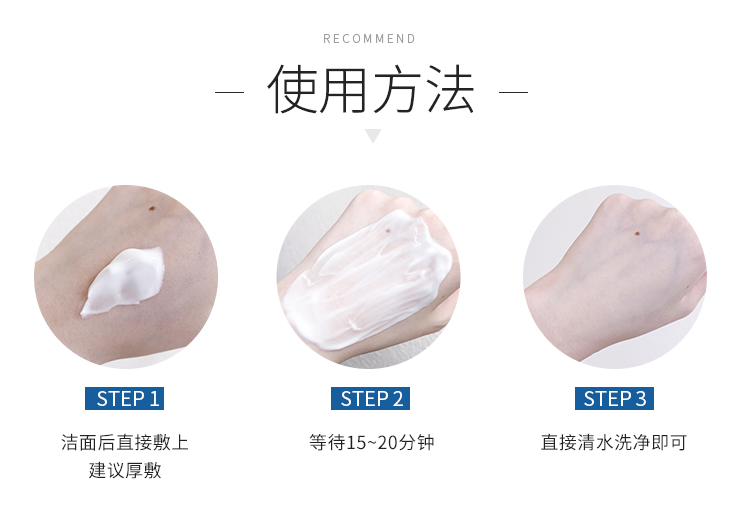 RECOMMEND

— 使用方法 —

STEP 1

洁面后直接敷上
建议厚敷

STEP 2

等待15~20分钟

STEP 3

直接清水洗净即可