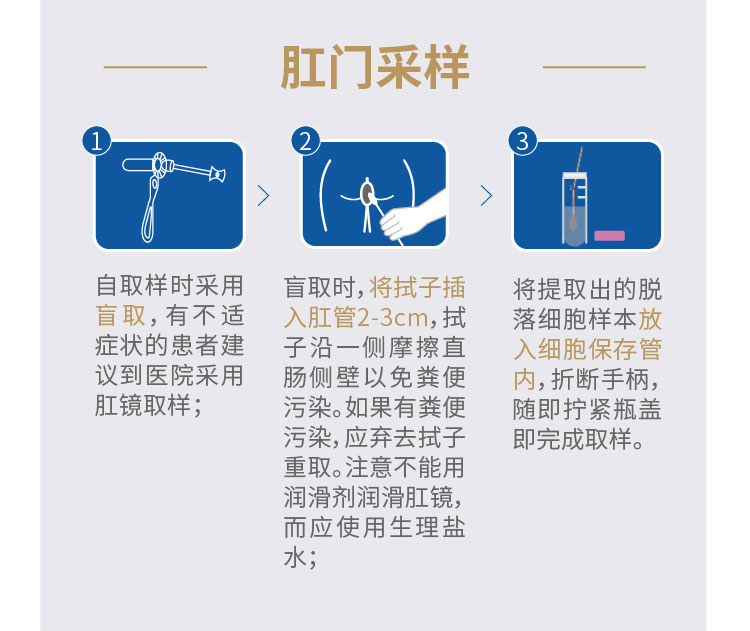 肛门采样

1

自取样时采用盲取，有不适症状的患者建议到医院采用肛镜取样；

2

盲取时，将拭子插入肛管2-3cm，拭子沿一侧摩擦直肠侧壁以免粪便污染。如果有粪便污染，应弃去拭子重取。注意不能用润滑剂润滑肛镜，而应使用生理盐水；

3

将提取出的脱落细胞样本放入细胞保存管内，折断手柄，随即拧紧瓶盖即完成取样。