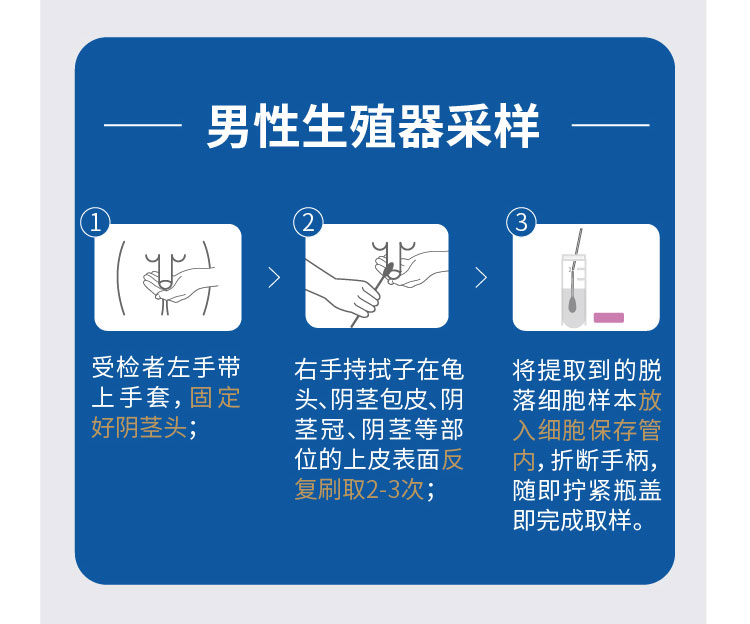 男性生殖器采样

①

受检者左手带上手套，固定好阴茎头；

②

右手持拭子在龟头、阴茎包皮、阴茎冠、阴茎等部位的上皮表面反复刷取2-3次；

③

将提取到的脱落细胞样本放入细胞保存管内，折断手柄，随即拧紧瓶盖即完成取样。