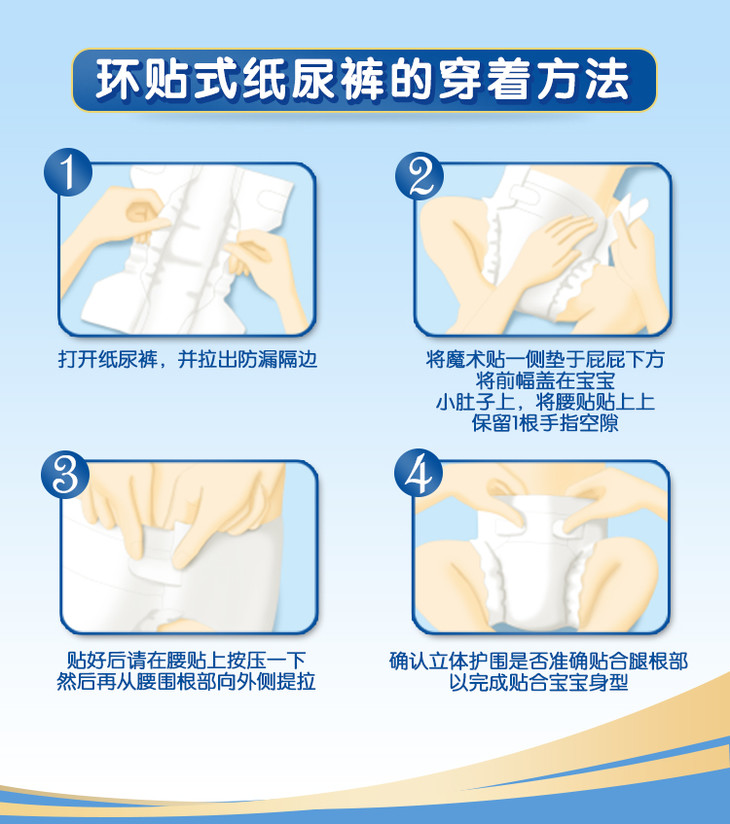 环贴式纸尿裤的穿着方法

1

打开纸尿裤，并拉出防漏隔边

2

将魔术贴一侧垫于屁屁下方
将前幅盖在宝宝
小肚子上，将腰贴贴上上
保留1根手指空隙

3

贴好后请在腰贴上按压一下
然后再从腰围根部向外侧提拉

4

确认立体护围是否准确贴合腿根部
以完成贴合宝宝身型