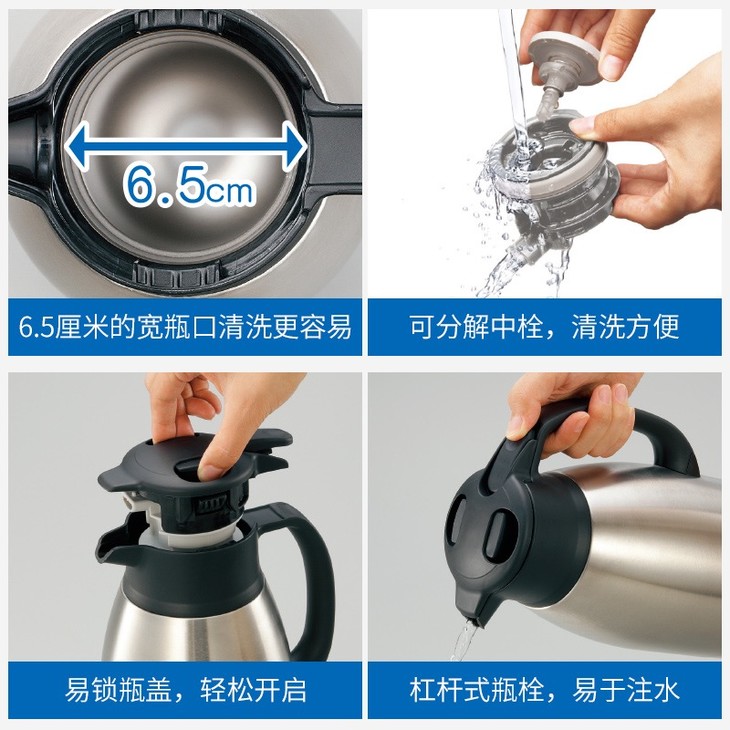 6.5cm

6.5厘米的宽瓶口清洗更容易

可分解中栓，清洗方便

易锁瓶盖，轻松开启

杠杆式瓶栓，易于注水