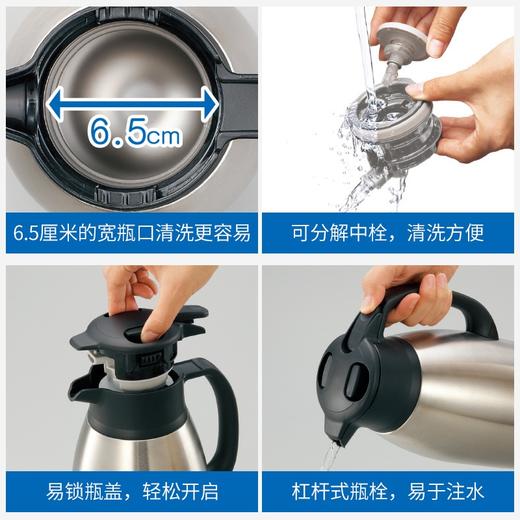 6.5cm

6.5厘米的宽瓶口清洗更容易

可分解中栓，清洗方便

易锁瓶盖，轻松开启

杠杆式瓶栓，易于注水