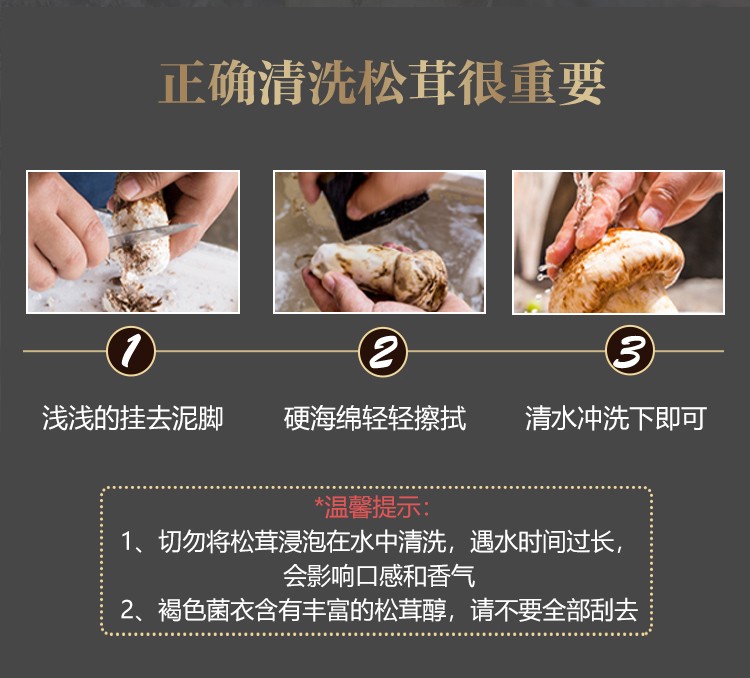 正确清洗松茸很重要

1
浅浅的挂去泥脚

2
硬海绵轻轻擦拭

3
清水冲洗下即可

*温馨提示：
1、切勿将松茸浸泡在水中清洗，遇水时间过长，会影响口感和香气
2、褐色菌衣含有丰富的松茸醇，请不要全部刮去