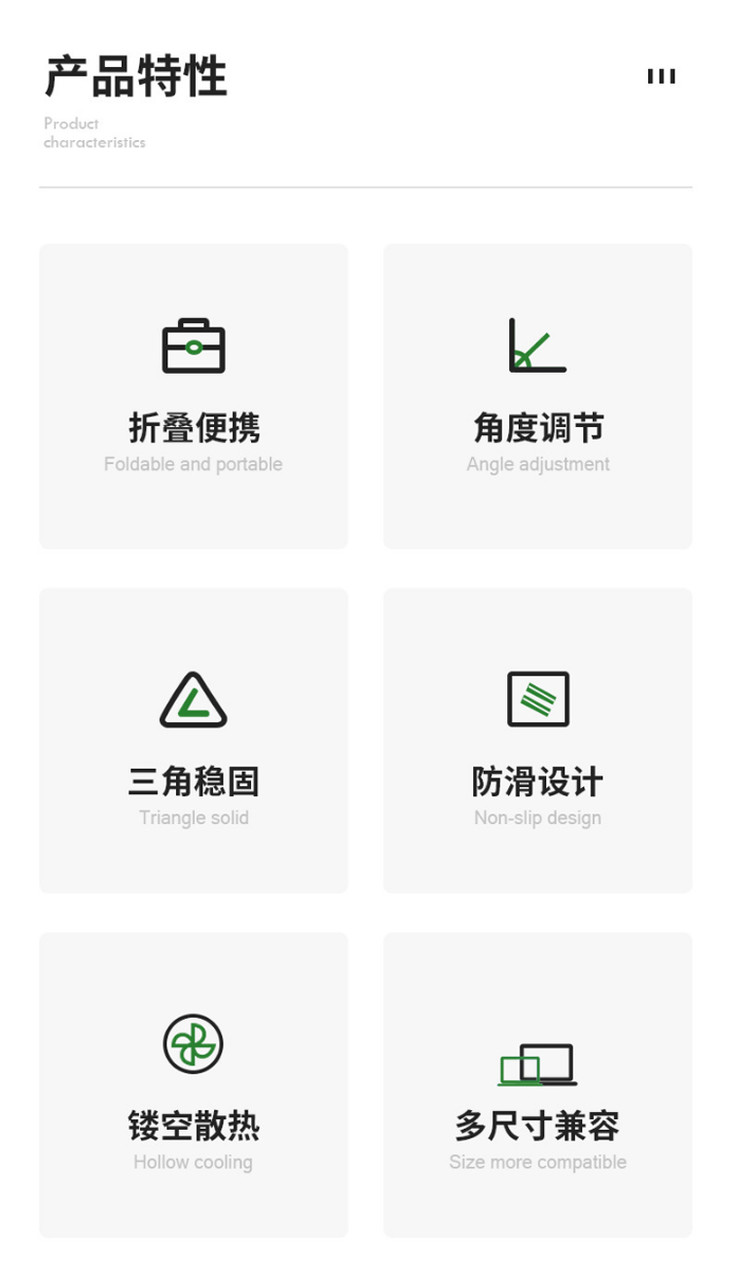 产品特性

Product
characteristics

折叠便携
Foldable and portable

角度调节
Angle adjustment

三角稳固
Triangle solid

防滑设计
Non-slip design

镂空散热
Hollow cooling

多尺寸兼容
Size more compatible