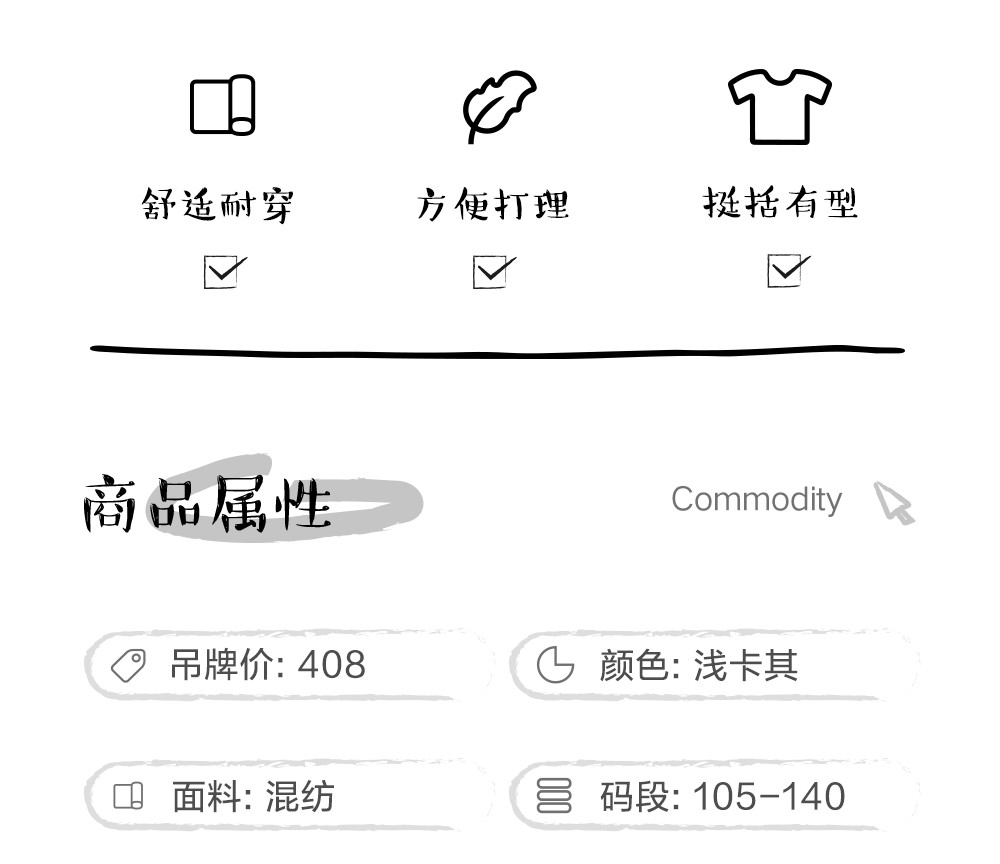 舒适耐穿
☑

方便打理
☑

挺括有型
☑

商品属性

Commodity

吊牌价: 408

颜色: 浅卡其

面料: 混纺

码段: 105-140