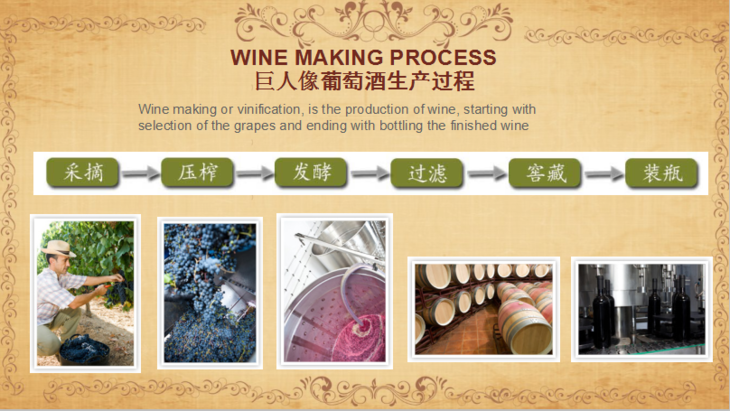 WINE MAKING PROCESS
巨人像葡萄酒生产过程

Wine making or vinification, is the production of wine, starting with selection of the grapes and ending with bottling the finished wine

采摘 → 压榨 → 发酵 → 过滤 → 窖藏 → 装瓶