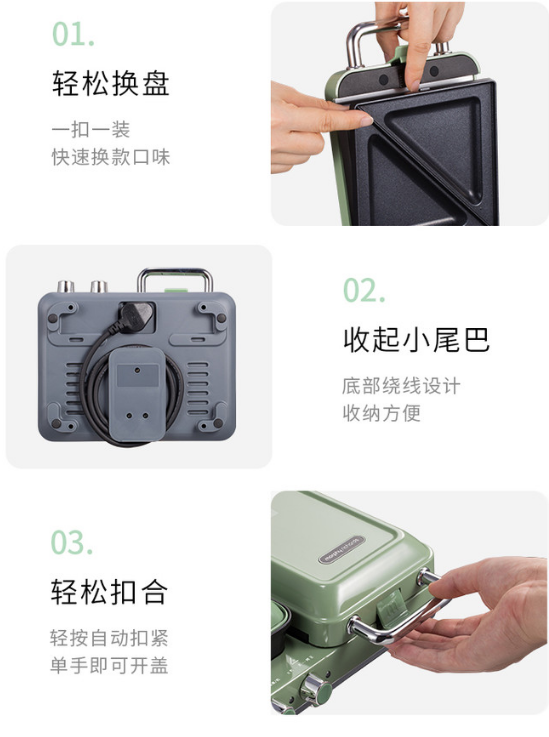 01.

轻松换盘

一扣一装
快速换款口味

02.

收起小尾巴

底部绕线设计
收纳方便

03.

轻松扣合

轻按自动扣紧
单手即可开盖

Morphy Richards