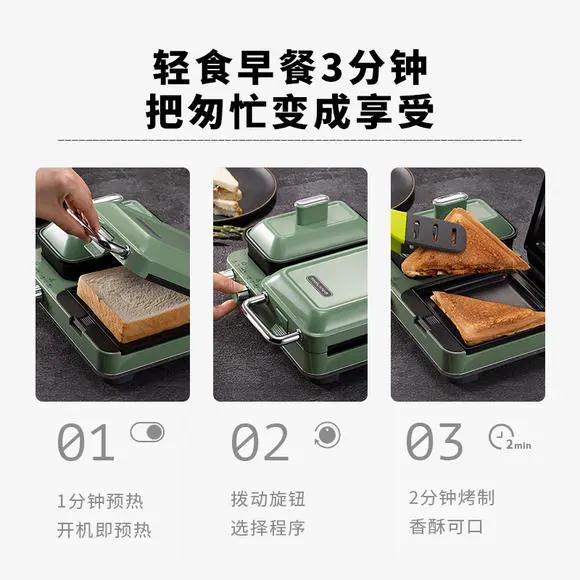 轻食早餐3分钟
把匆忙变成享受

01

1分钟预热
开机即预热

02

拨动旋钮
选择程序

03

2min

2分钟烤制
香酥可口