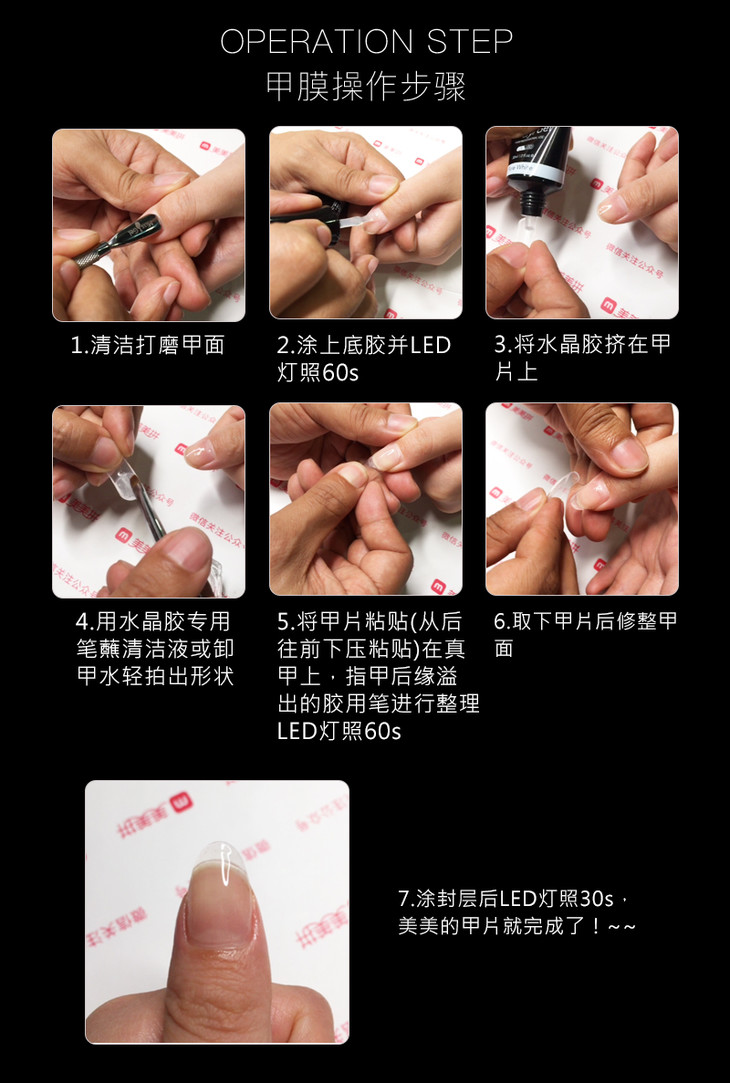 OPERATION STEP
甲膜操作步骤

1.清洁打磨甲面

2.涂上底胶并LED灯照60s

3.将水晶胶挤在甲片上

4.用水晶胶专用笔蘸清洁液或卸甲水轻拍出形状

5.将甲片粘贴(从后往前下压粘贴)在真甲上，指甲后缘溢出的胶用笔进行整理LED灯照60s

6.取下甲片后修整甲面

7.涂封层后LED灯照30s，美美的甲片就完成了！~~