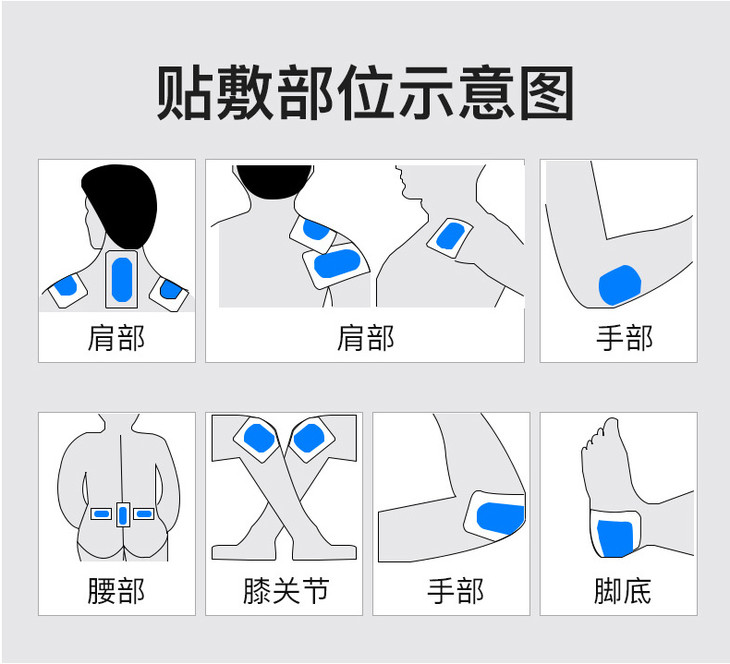 贴敷部位示意图

肩部

肩部

手部

腰部

膝关节

手部

脚底