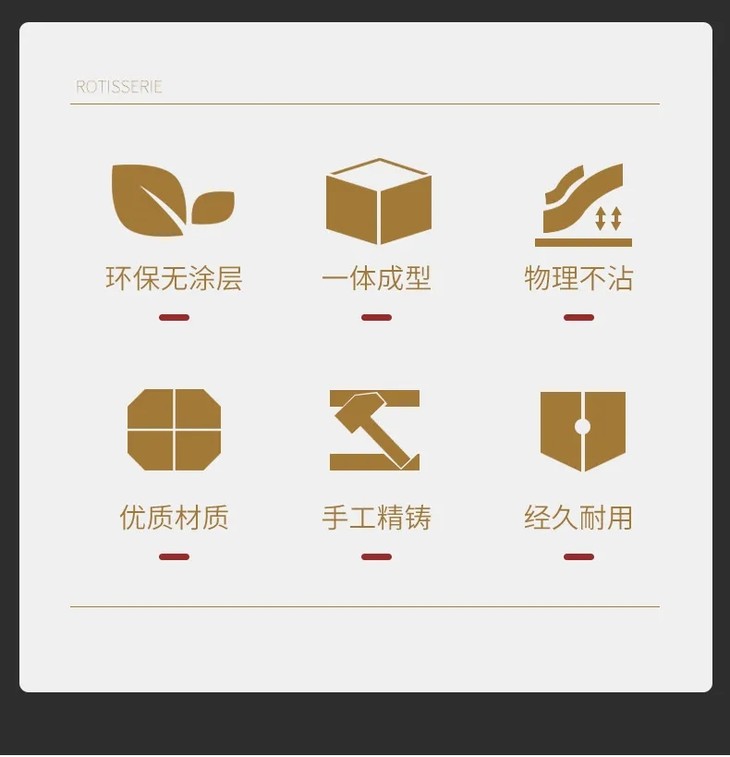 ROTISSERIE

环保无涂层

一体成型

物理不沾

优质材质

手工精铸

经久耐用