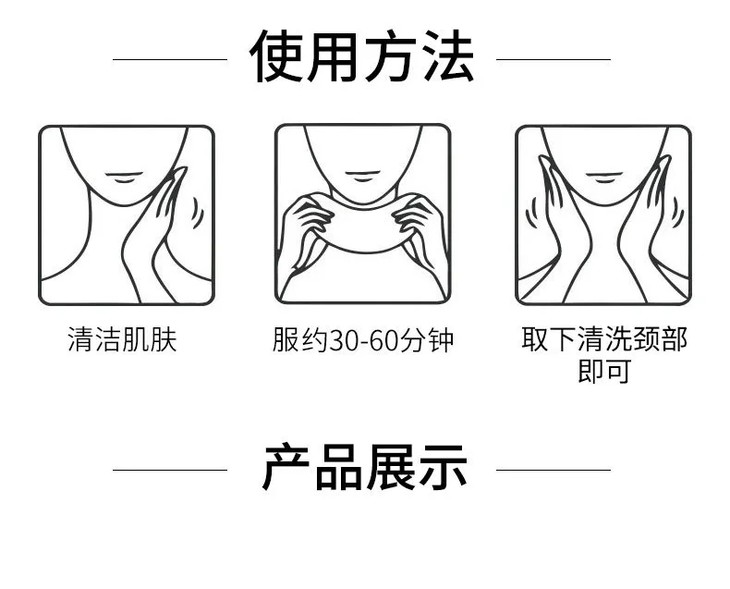 使用方法

清洁肌肤

服约30-60分钟

取下清洗颈部即可

产品展示